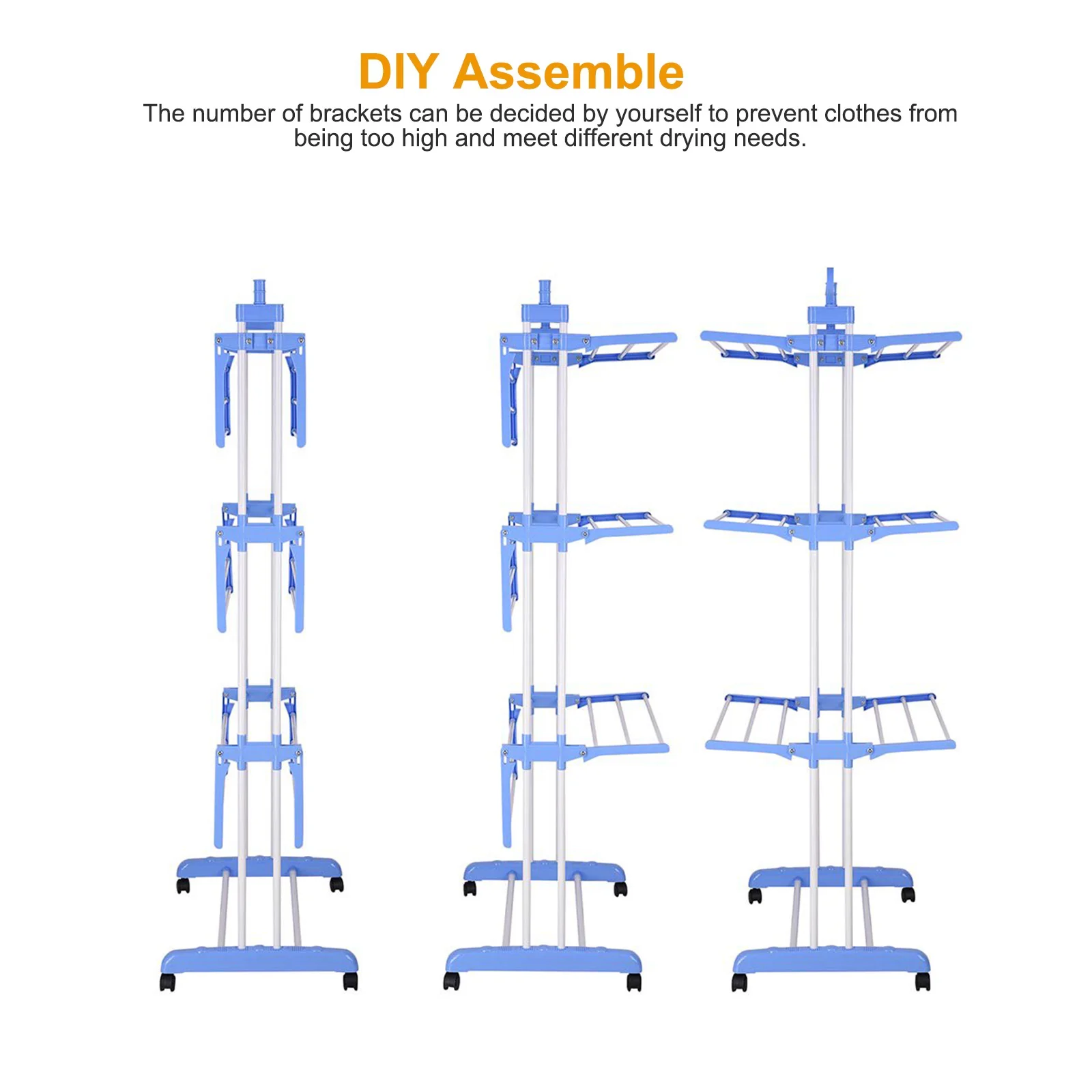 DIY Assemble

The number of brackets can be decided by yourself to prevent clothes from being too high and meet different drying needs.