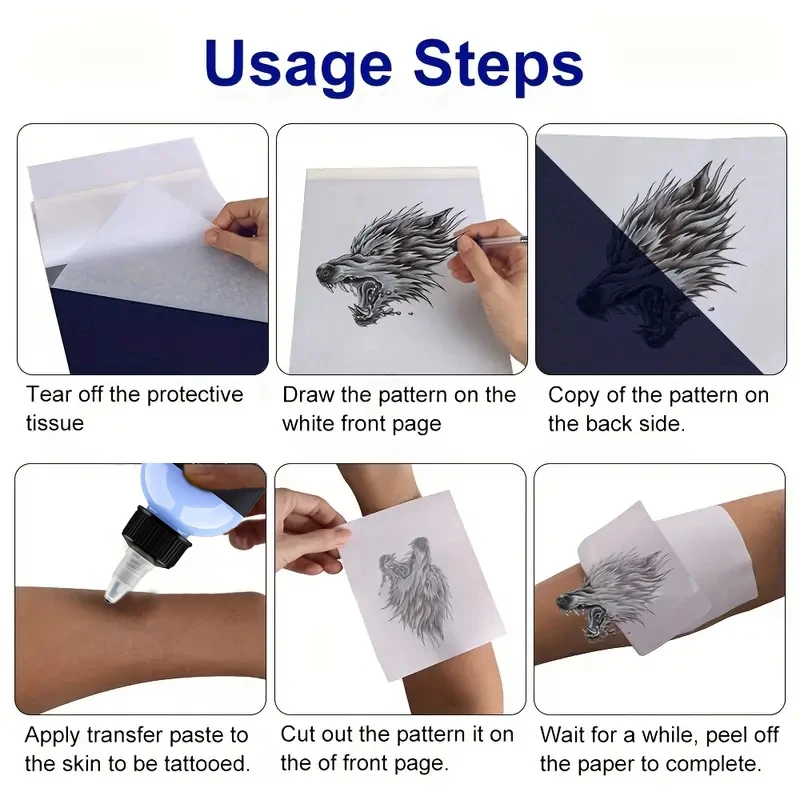 Usage Steps

Tear off the protective tissue

Draw the pattern on the white front page

Copy of the pattern on the back side.

Apply transfer paste to the skin to be tattooed.

Cut out the pattern it on the of front page.

Wait for a while, peel off the paper to complete.