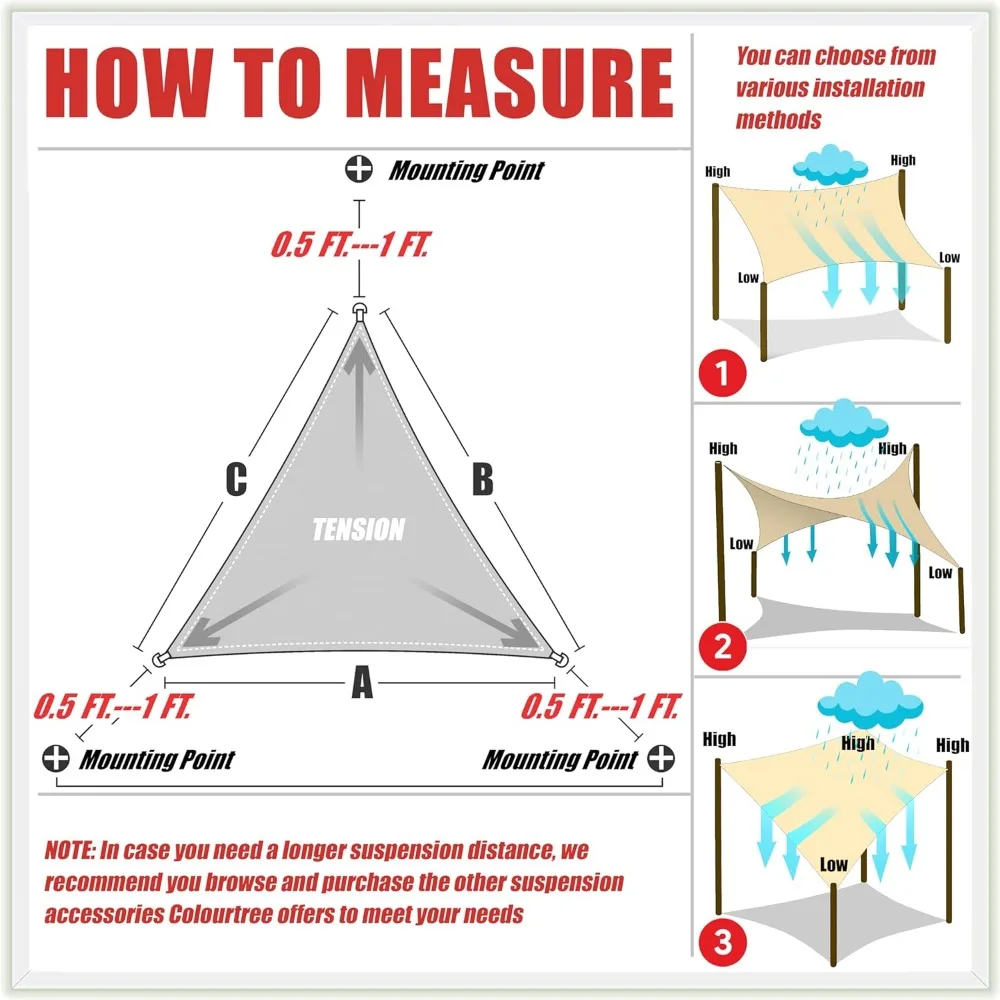 HOW TO MEASURE

Mounting Point

0.5 FT.---1 FT.

C

B

TENSION

A

0.5 FT.---1 FT.

0.5 FT.---1 FT.

Mounting Point

Mounting Point

NOTE: In case you need a longer suspension distance, we recommend you browse and purchase the other suspension accessories Colourtree offers to meet your needs

You can choose from various installation methods

High

High

Low

Low

1

High

High

Low

Low

2

High

High

High

Low

3