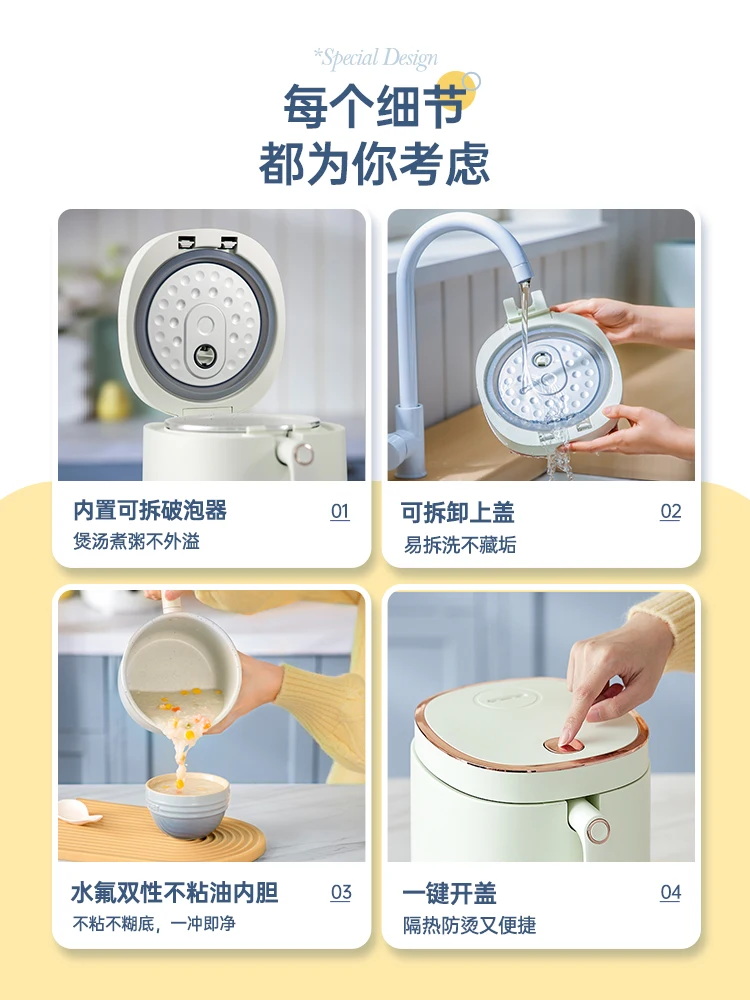 *Special Design

每个细节
都为你考虑

内置可拆破泡器 01
煲汤煮粥不外溢

可拆卸上盖 02
易拆洗不藏垢

水氟双性不粘油内胆 03
不粘不糊底，一冲即净

一键开盖 04
隔热防烫又便捷