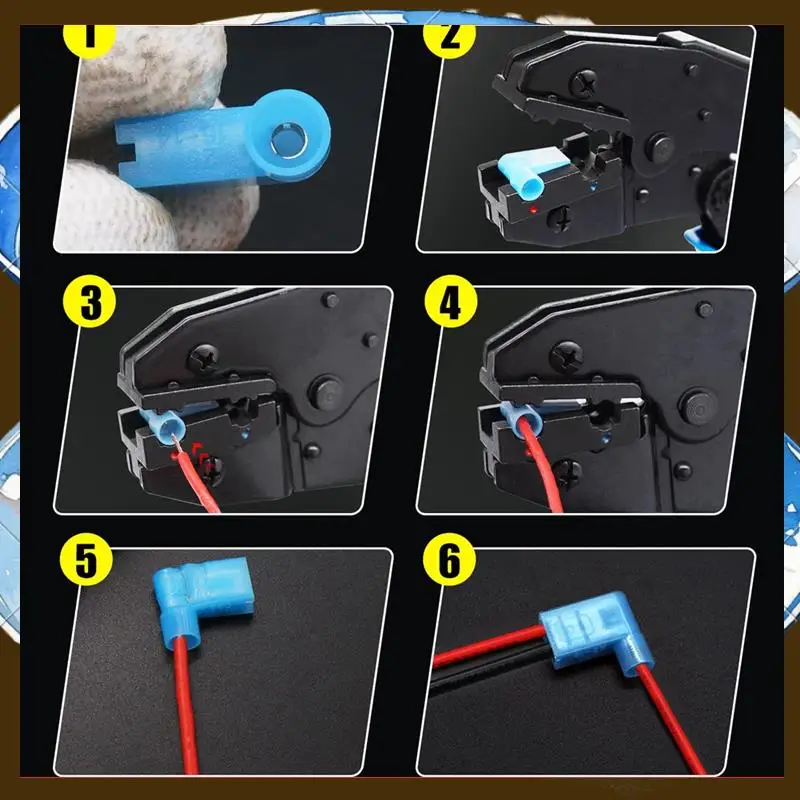 1
2
3
4
5
6