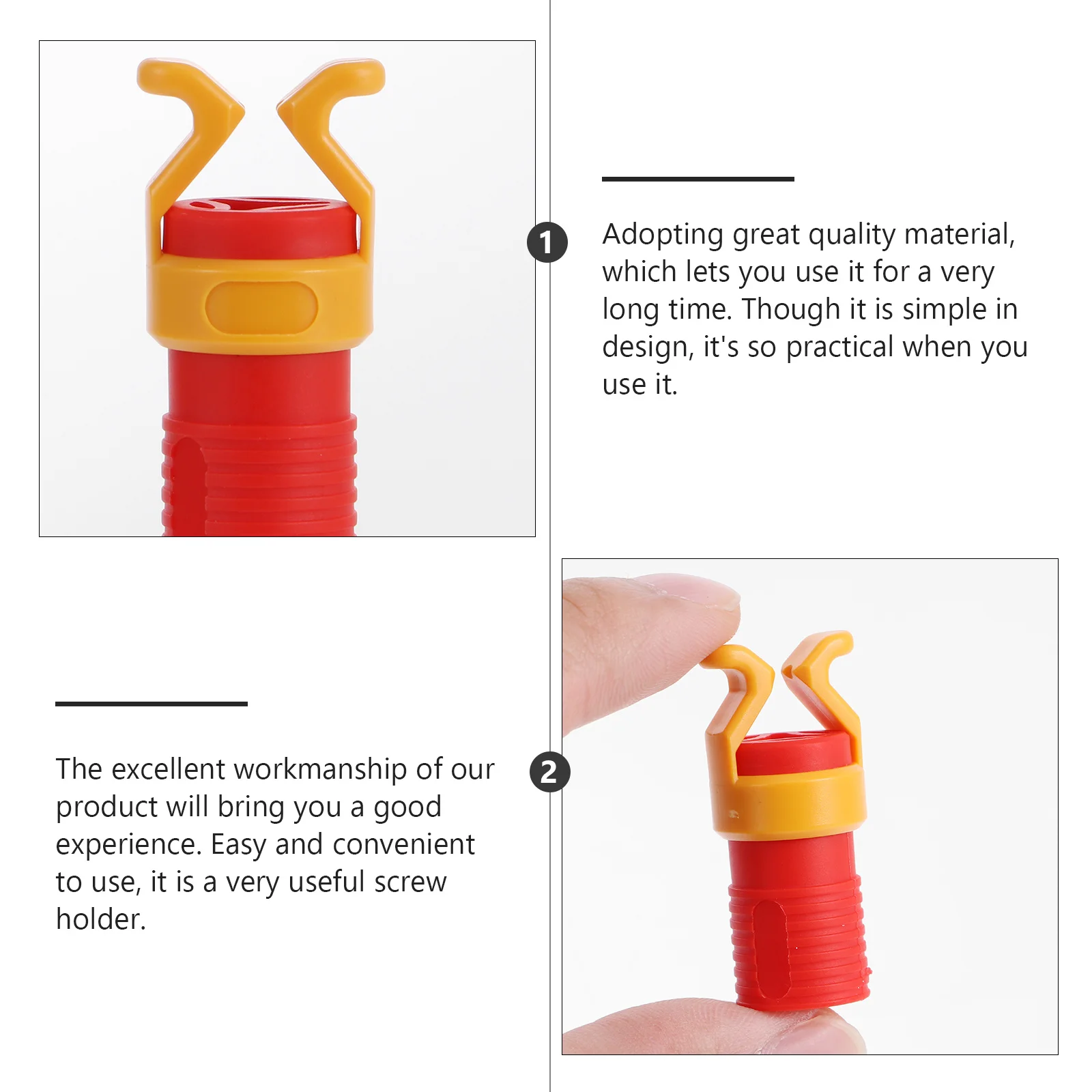 1

Adopting great quality material, which lets you use it for a very long time. Though it is simple in design, it's so practical when you use it.

2

The excellent workmanship of our product will bring you a good experience. Easy and convenient to use, it is a very useful screw holder.