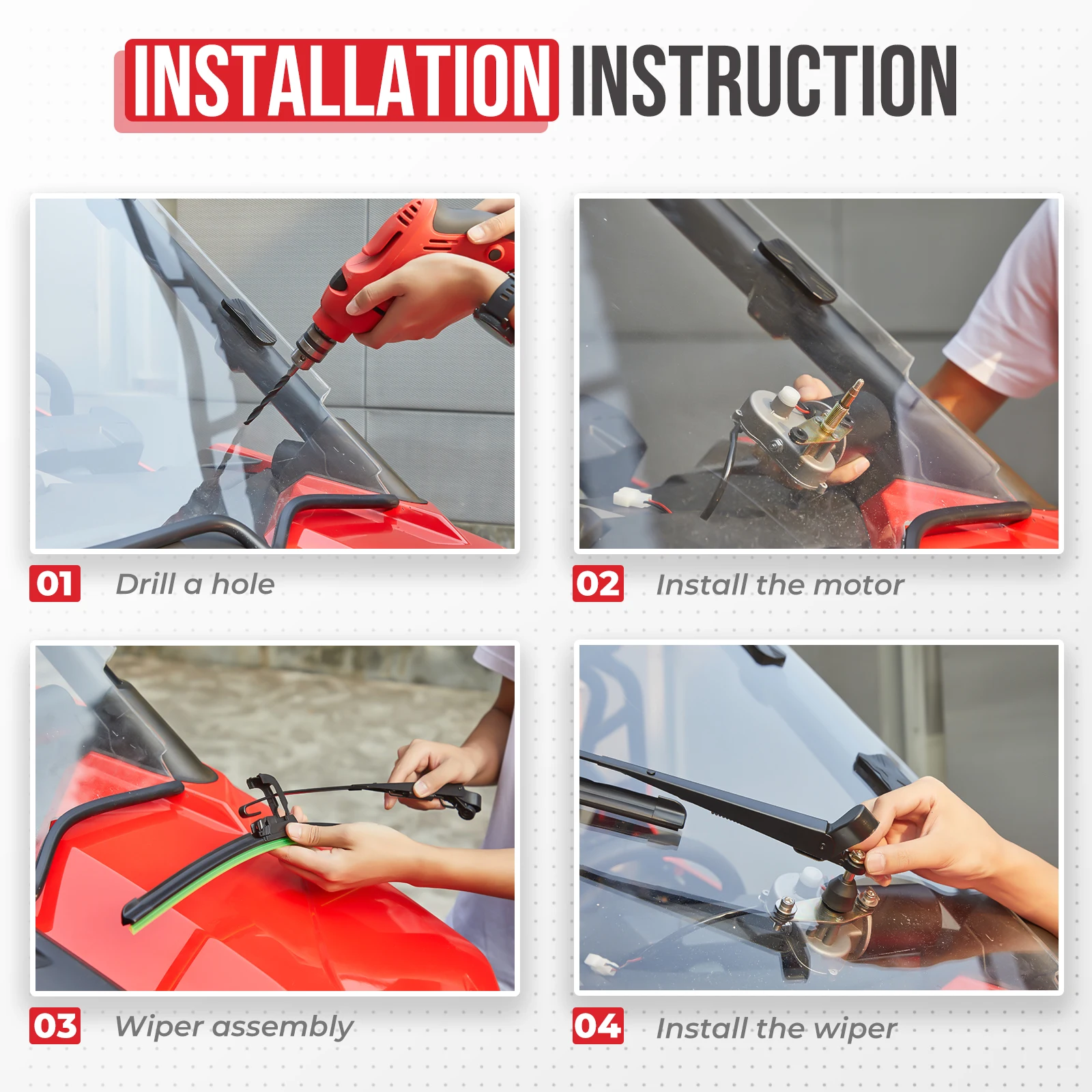 INSTALLATION INSTRUCTION

01 Drill a hole

02 Install the motor

03 Wiper assembly

04 Install the wiper