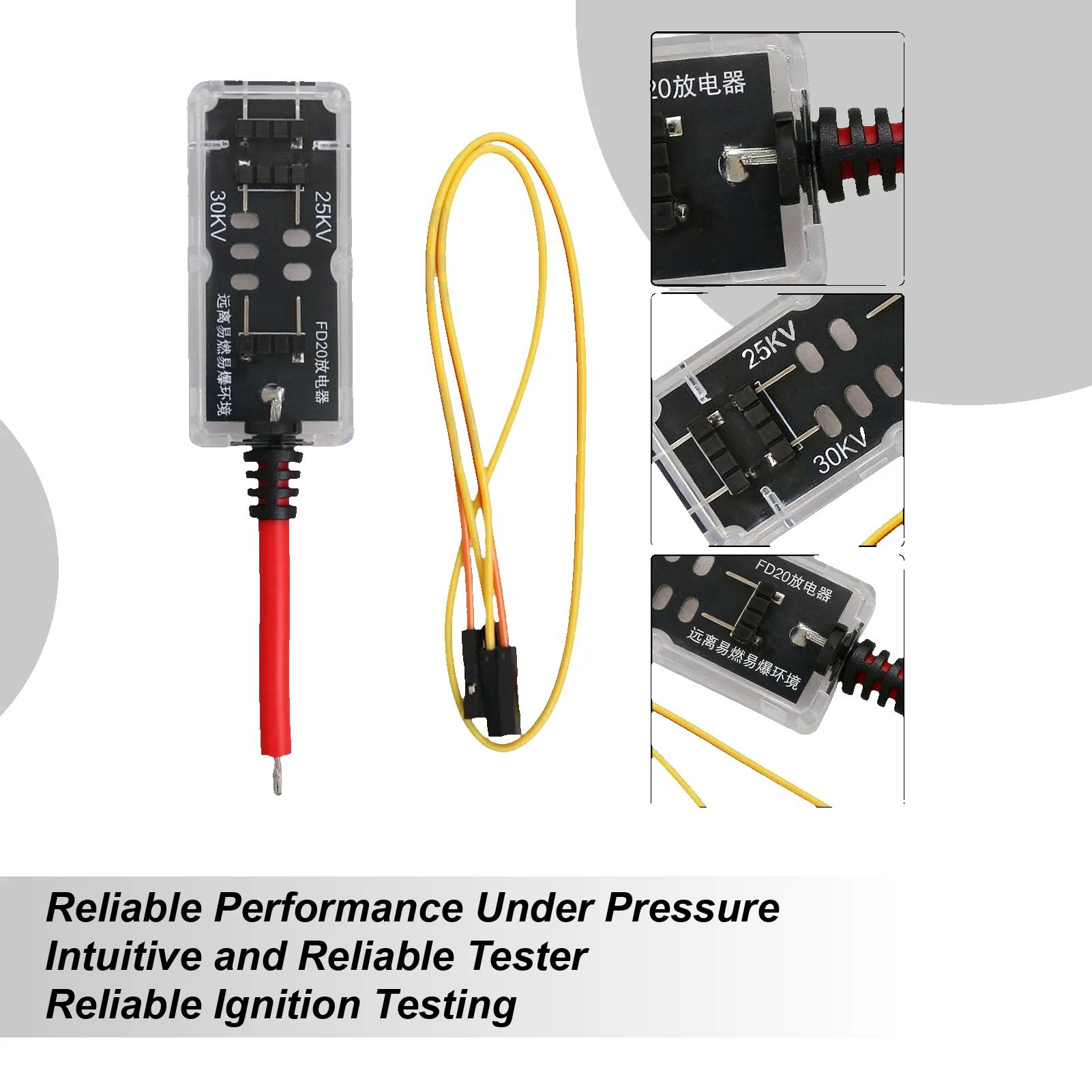 25KV
30KV
FD20放电器
远离易燃易爆环境

20放电器

25KV
30KV

FD20放电器
远离易燃易爆环境

Reliable Performance Under Pressure
Intuitive and Reliable Tester
Reliable Ignition Testing