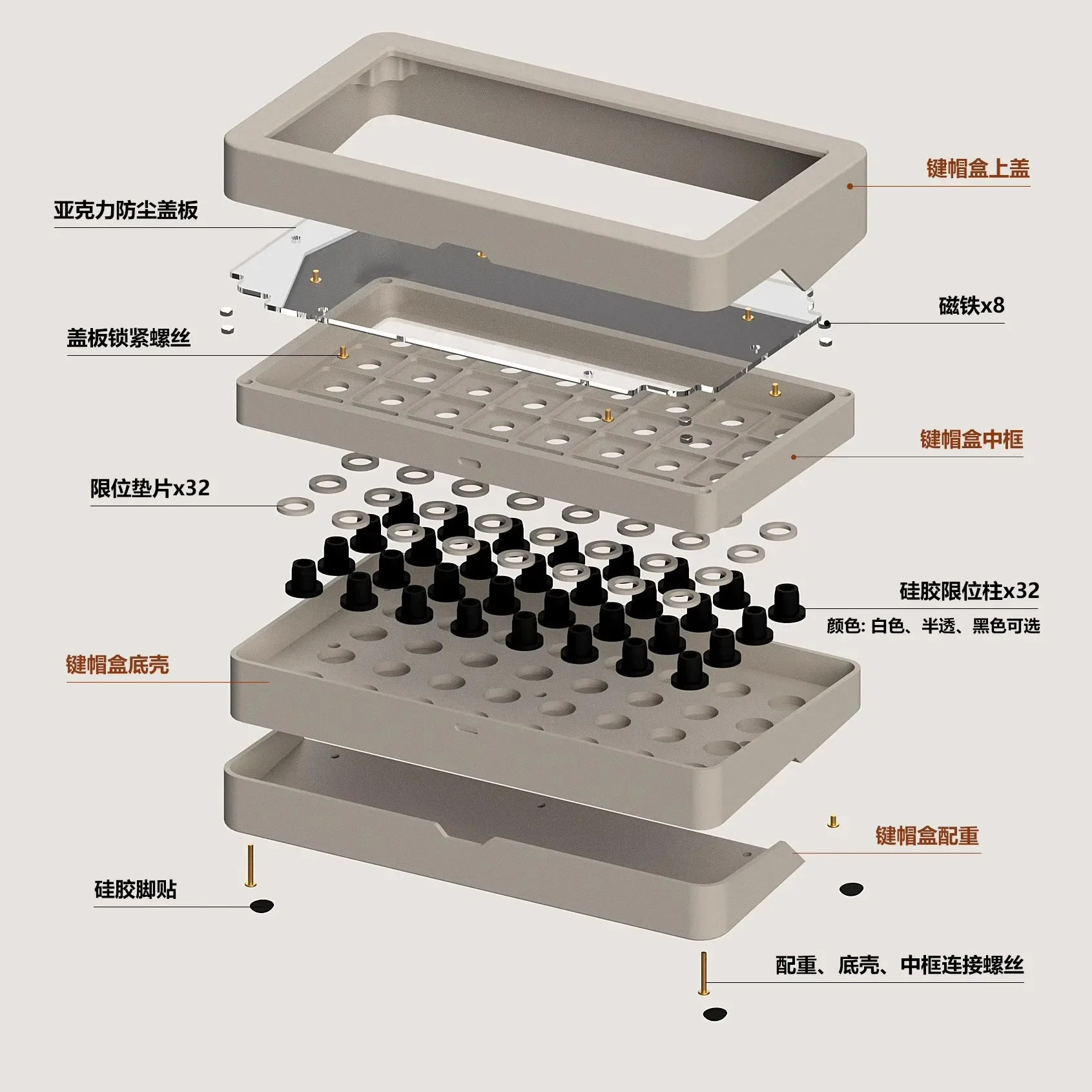 键帽盒上盖

亚克力防尘盖板

磁铁x8

盖板锁紧螺丝

键帽盒中框

限位垫片x32

硅胶限位柱x32
颜色: 白色、半透、黑色可选

键帽盒底壳

键帽盒配重

硅胶脚贴

配重、底壳、中框连接螺丝