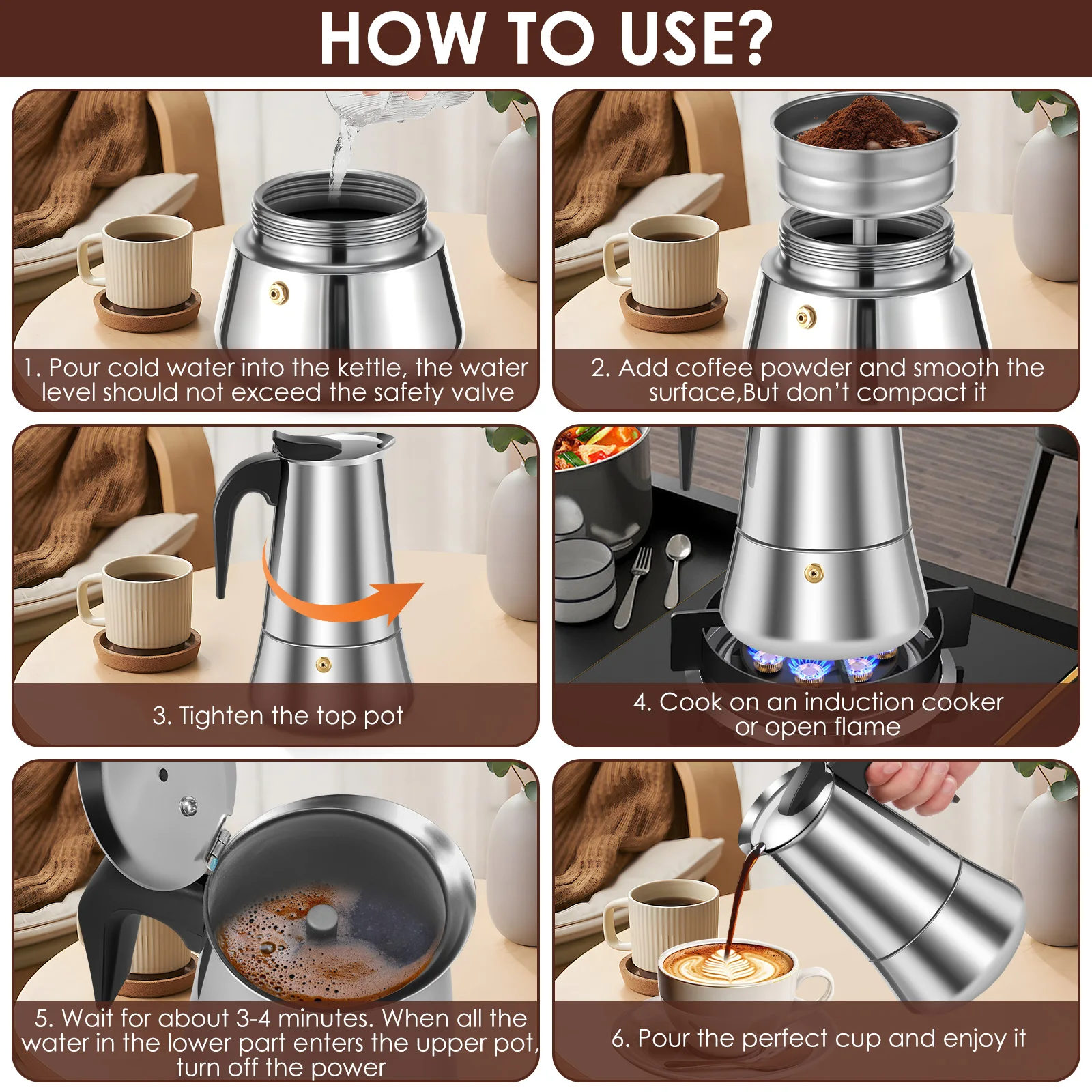 HOW TO USE?

1. Pour cold water into the kettle, the water level should not exceed the safety valve

2. Add coffee powder and smooth the surface,But don't compact it

3. Tighten the top pot

4. Cook on an induction cooker or open flame

5. Wait for about 3-4 minutes. When all the water in the lower part enters the upper pot, turn off the power

6. Pour the perfect cup and enjoy it