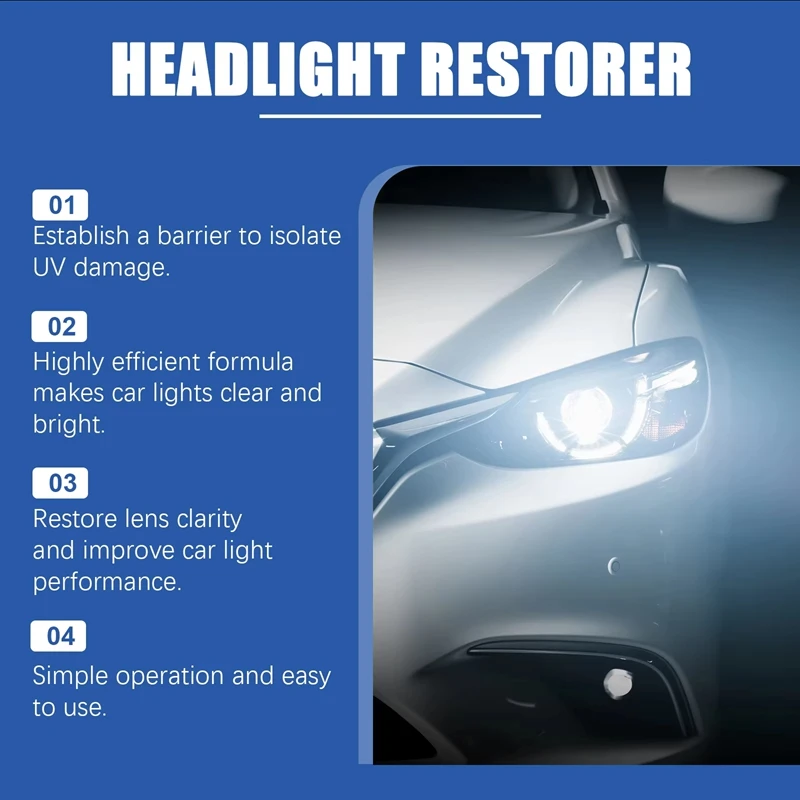 HEADLIGHT RESTORER

01
Establish a barrier to isolate UV damage.

02
Highly efficient formula makes car lights clear and bright.

03
Restore lens clarity and improve car light performance.

04
Simple operation and easy to use.