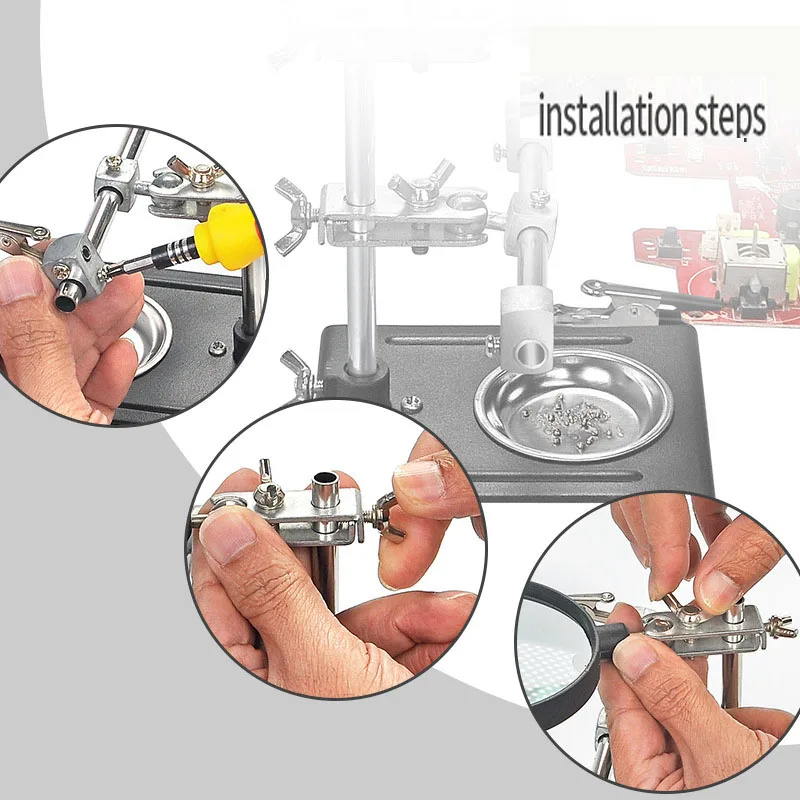 installation steps