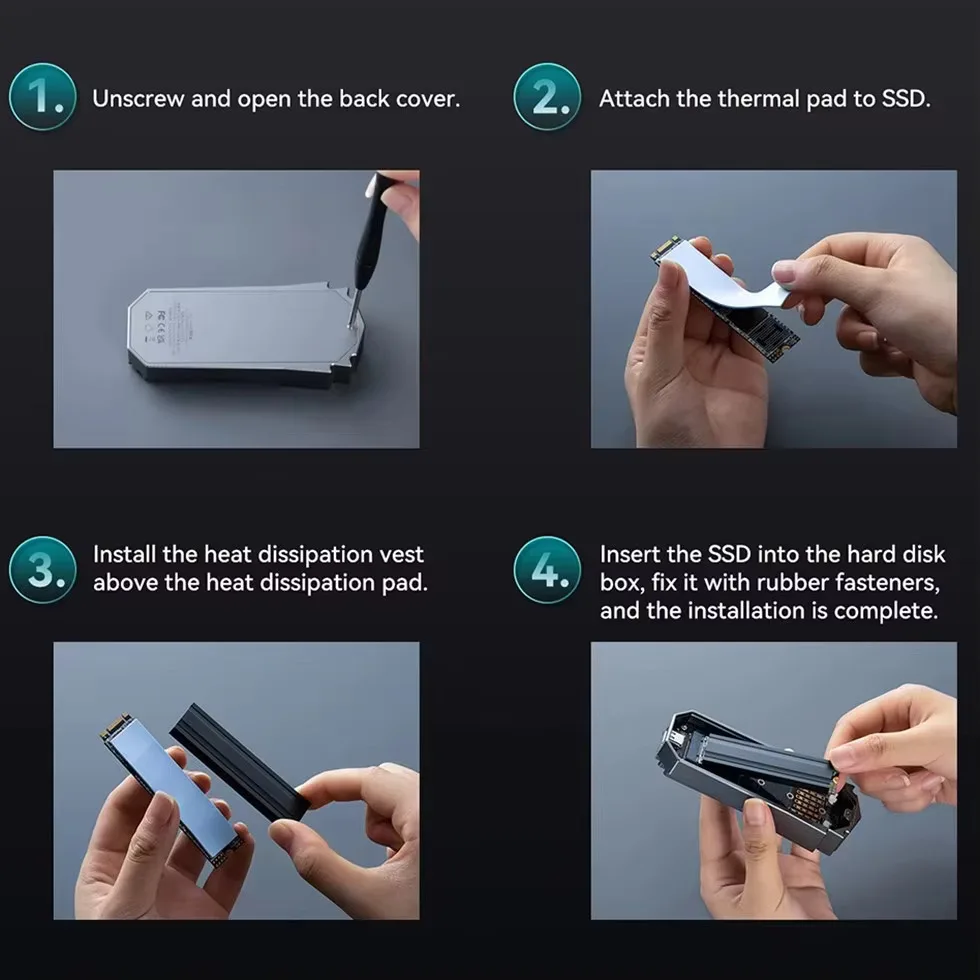 1. Unscrew and open the back cover.

2. Attach the thermal pad to SSD.

3. Install the heat dissipation vest above the heat dissipation pad.

4. Insert the SSD into the hard disk box, fix it with rubber fasteners, and the installation is complete.