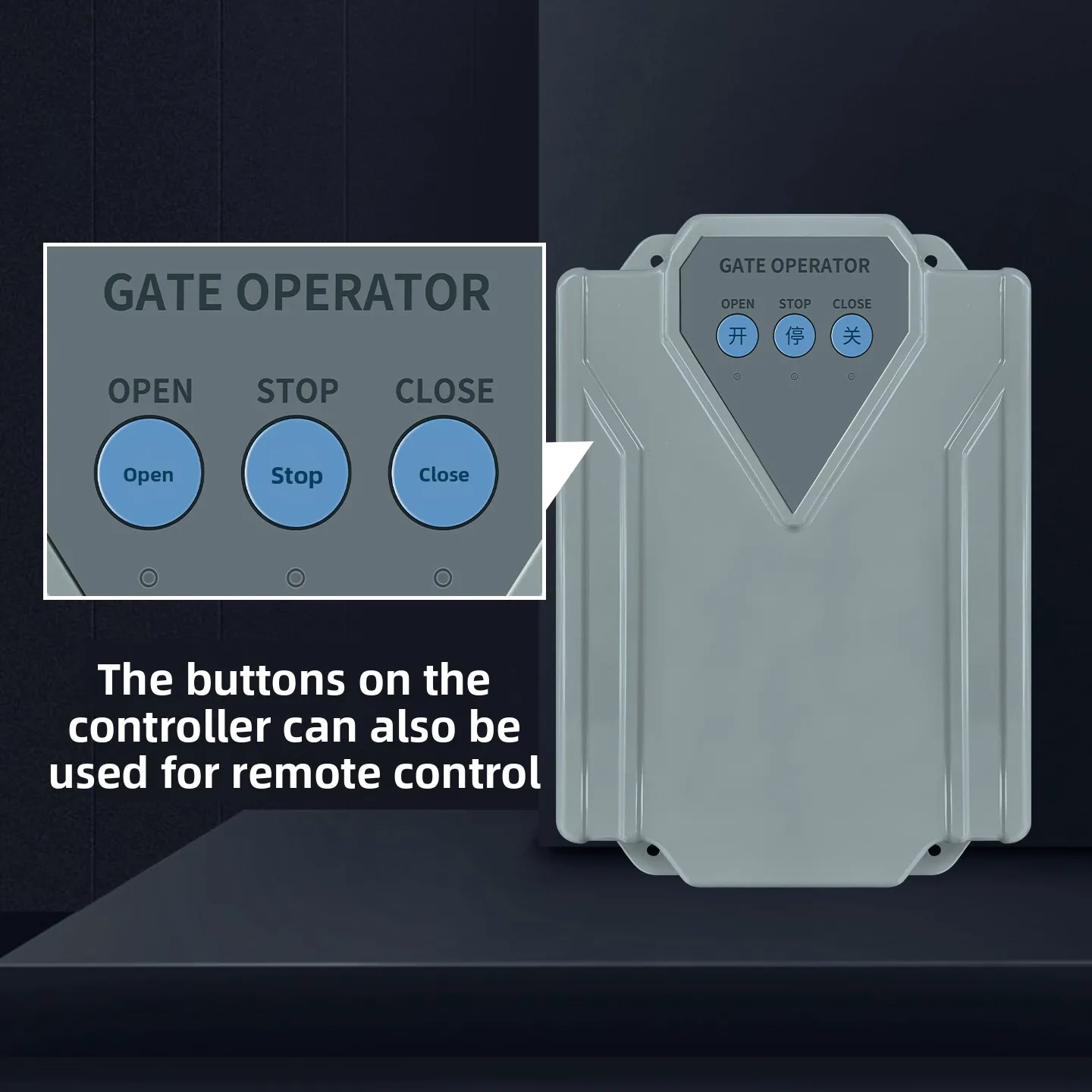 GATE OPERATOR

OPEN STOP CLOSE

Open Stop Close

The buttons on the controller can also be used for remote control

GATE OPERATOR

OPEN STOP CLOSE

开 停 关