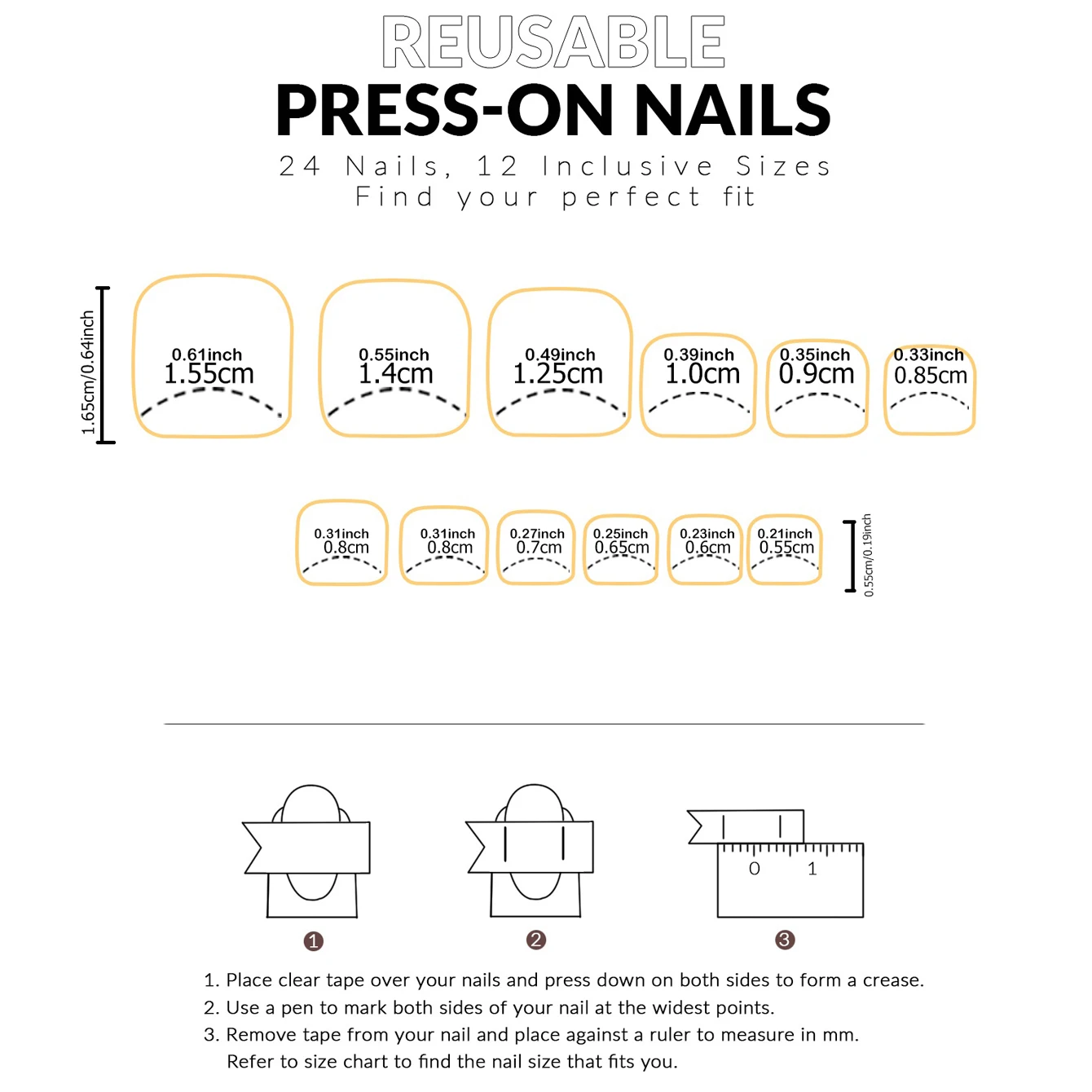 REUSABLE
PRESS-ON NAILS
24 Nails, 12 Inclusive Sizes
Find your perfect fit

1.65cm/0.64inch

0.61inch 1.55cm
0.55inch 1.4cm
0.49inch 1.25cm
0.39inch 1.0cm
0.35inch 0.9cm
0.33inch 0.85cm

0.31inch 0.8cm
0.31inch 0.8cm
0.27inch 0.7cm
0.25inch 0.65cm
0.23inch 0.6cm
0.21inch 0.55cm

0.55cm/0.19inch

0 1

❶ ❷ ❸

1. Place clear tape over your nails and press down on both sides to form a crease.
2. Use a pen to mark both sides of your nail at the widest points.
3. Remove tape from your nail and place against a ruler to measure in mm. Refer to size chart to find the nail size that fits you.