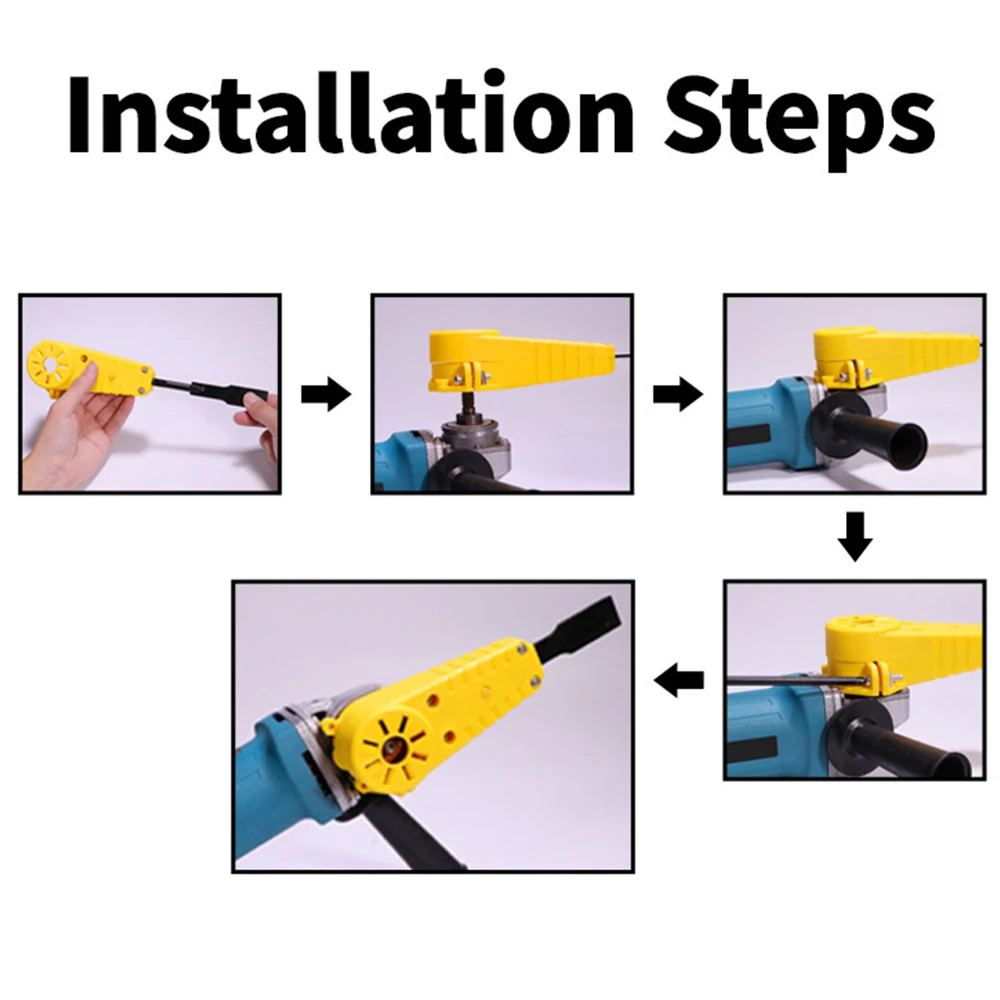 Installation Steps