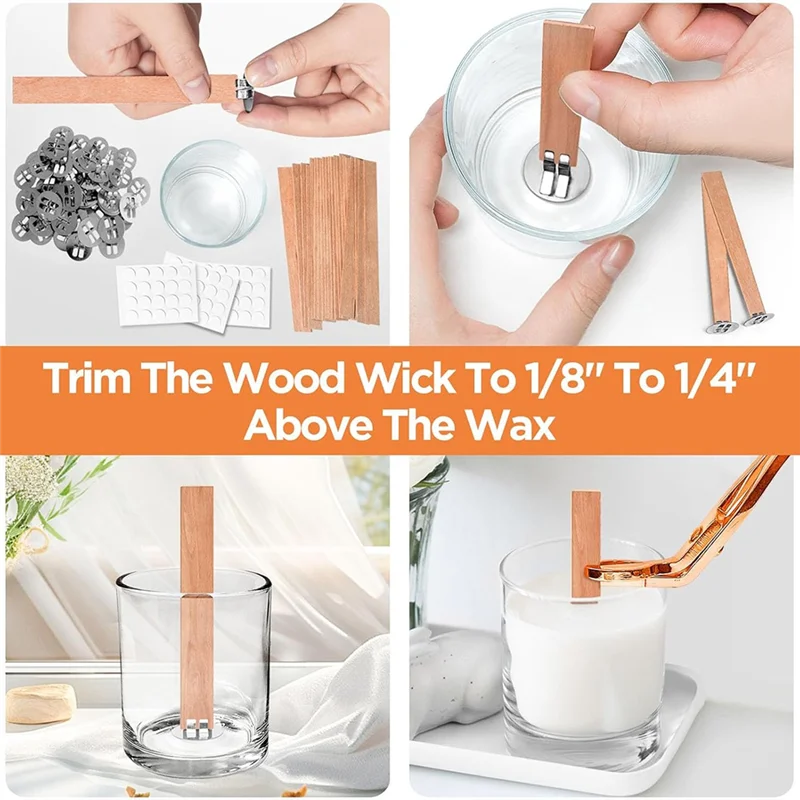 Trim The Wood Wick To 1/8" To 1/4" Above The Wax