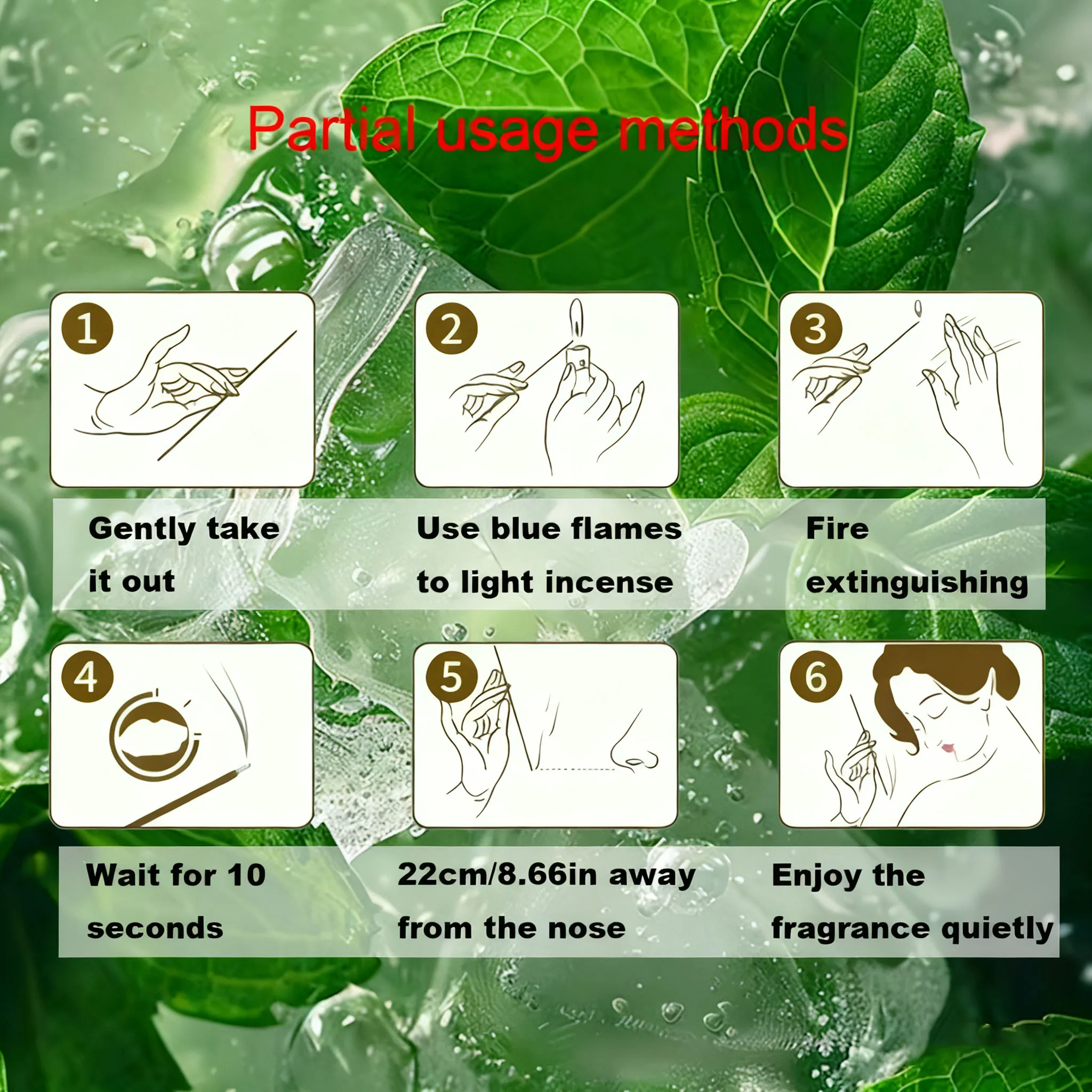 Partial usage methods

1

2

3

Gently take it out

Use blue flames to light incense

Fire extinguishing

4

5

6

Wait for 10 seconds

22cm/8.66in away from the nose

Enjoy the fragrance quietly