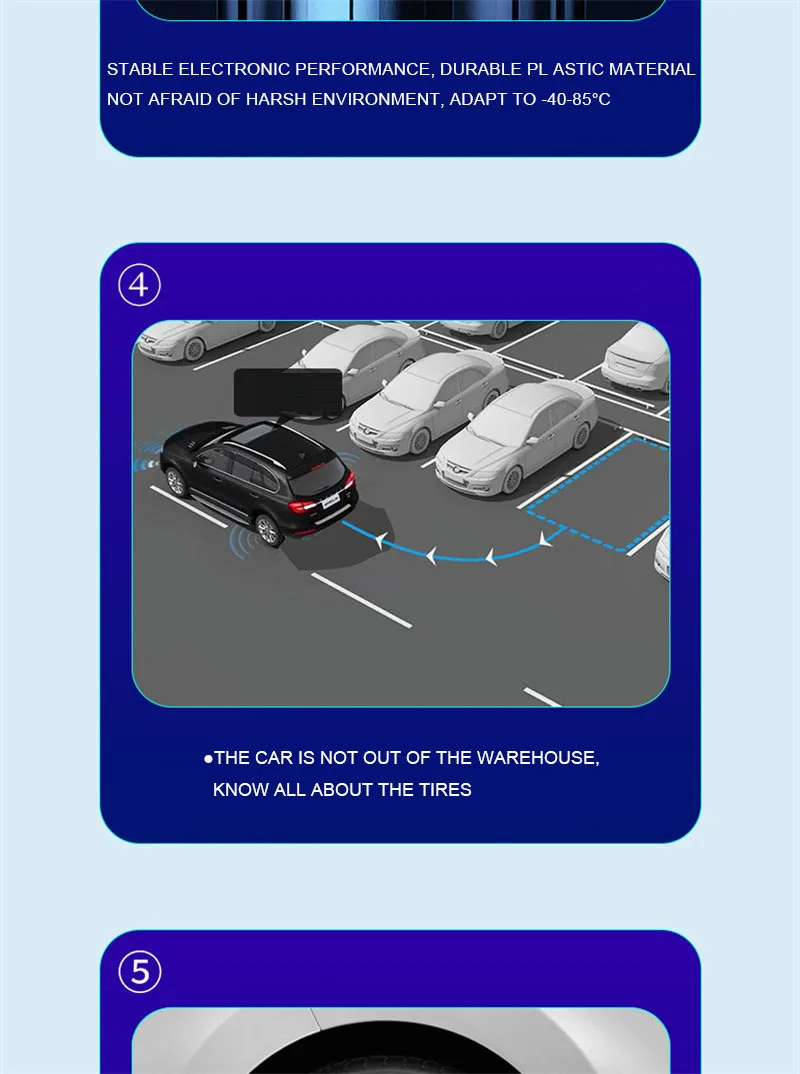 STABLE ELECTRONIC PERFORMANCE, DURABLE PL ASTIC MATERIAL
NOT AFRAID OF HARSH ENVIRONMENT, ADAPT TO -40-85°C

④

●THE CAR IS NOT OUT OF THE WAREHOUSE,
KNOW ALL ABOUT THE TIRES

⑤