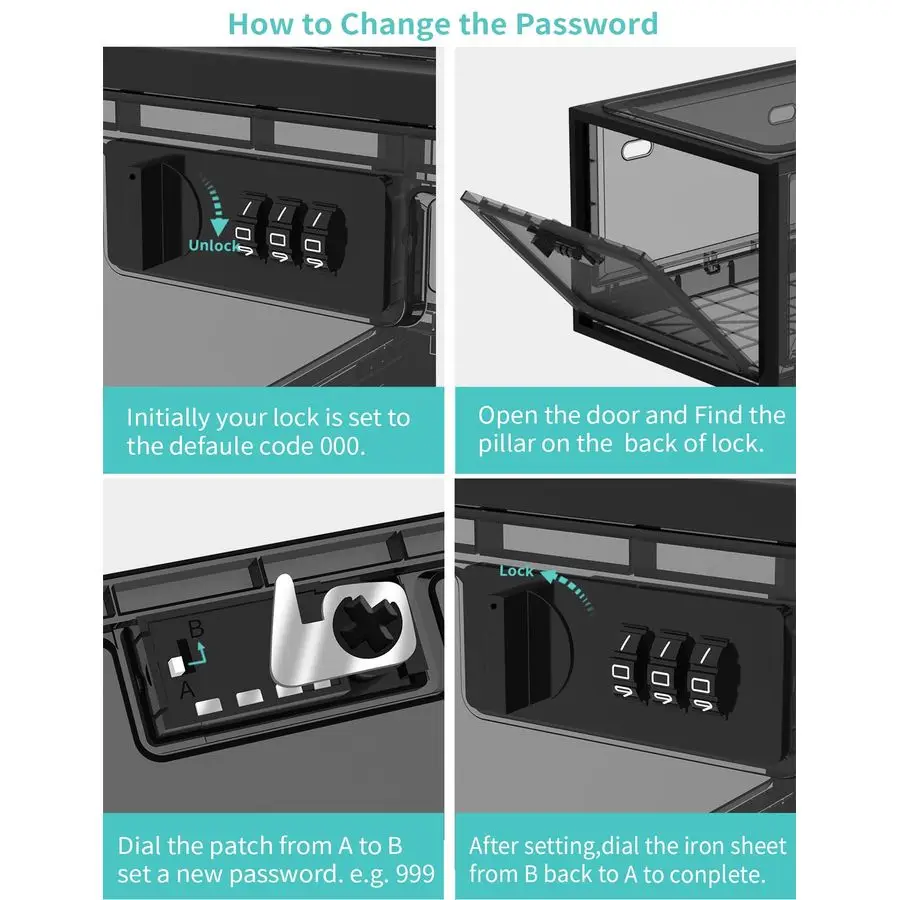 How to Change the Password

Unlock

Initially your lock is set to the defaule code 000.

Open the door and Find the pillar on the back of lock.

B

A

Dial the patch from A to B set a new password. e.g. 999

Lock

After setting,dial the iron sheet from B back to A to conplete.