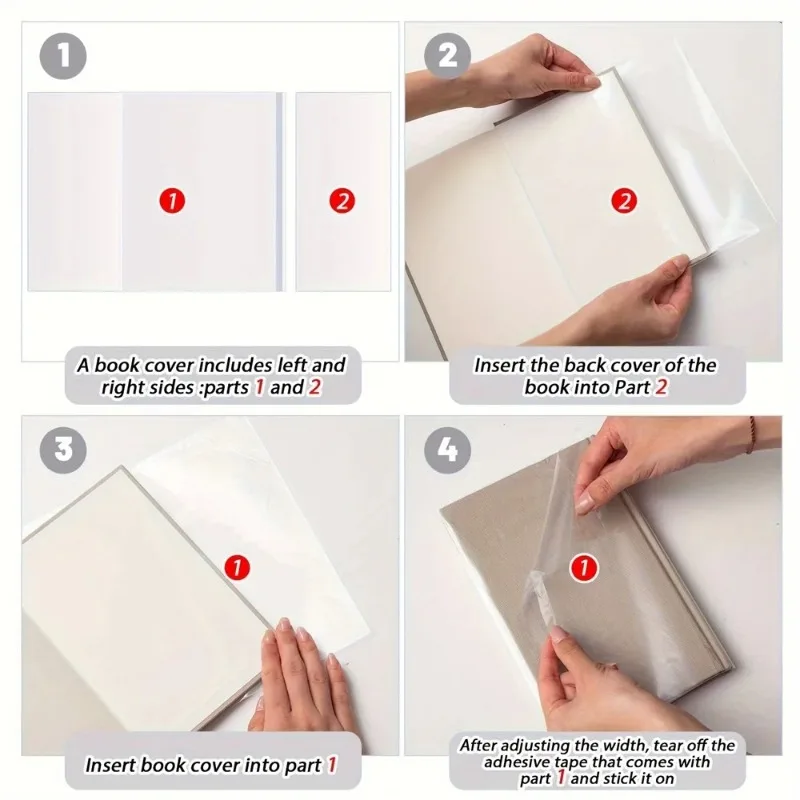 1

1

2

A book cover includes left and right sides :parts 1 and 2

2

2

Insert the back cover of the book into Part 2

3

1

Insert book cover into part 1

4

1

After adjusting the width, tear off the adhesive tape that comes with part 1 and stick it on