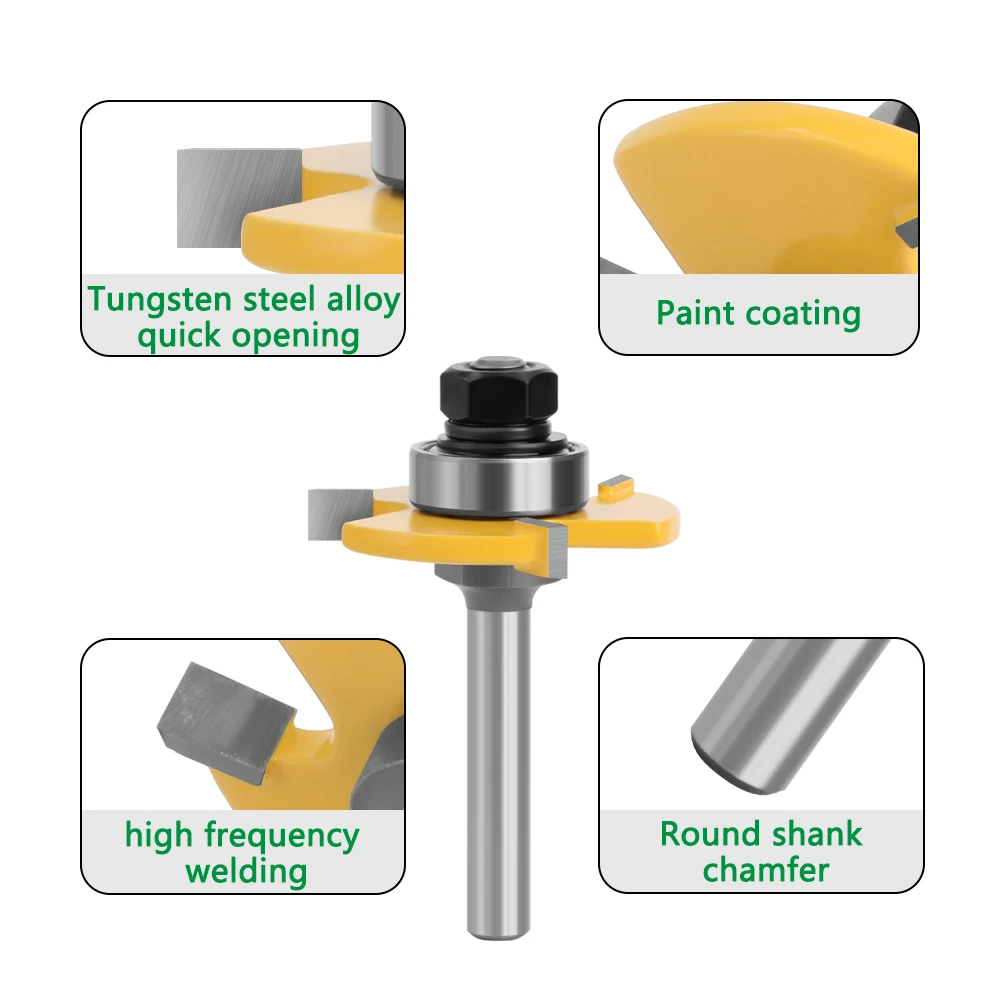 Tungsten steel alloy quick opening

Paint coating

high frequency welding

Round shank chamfer