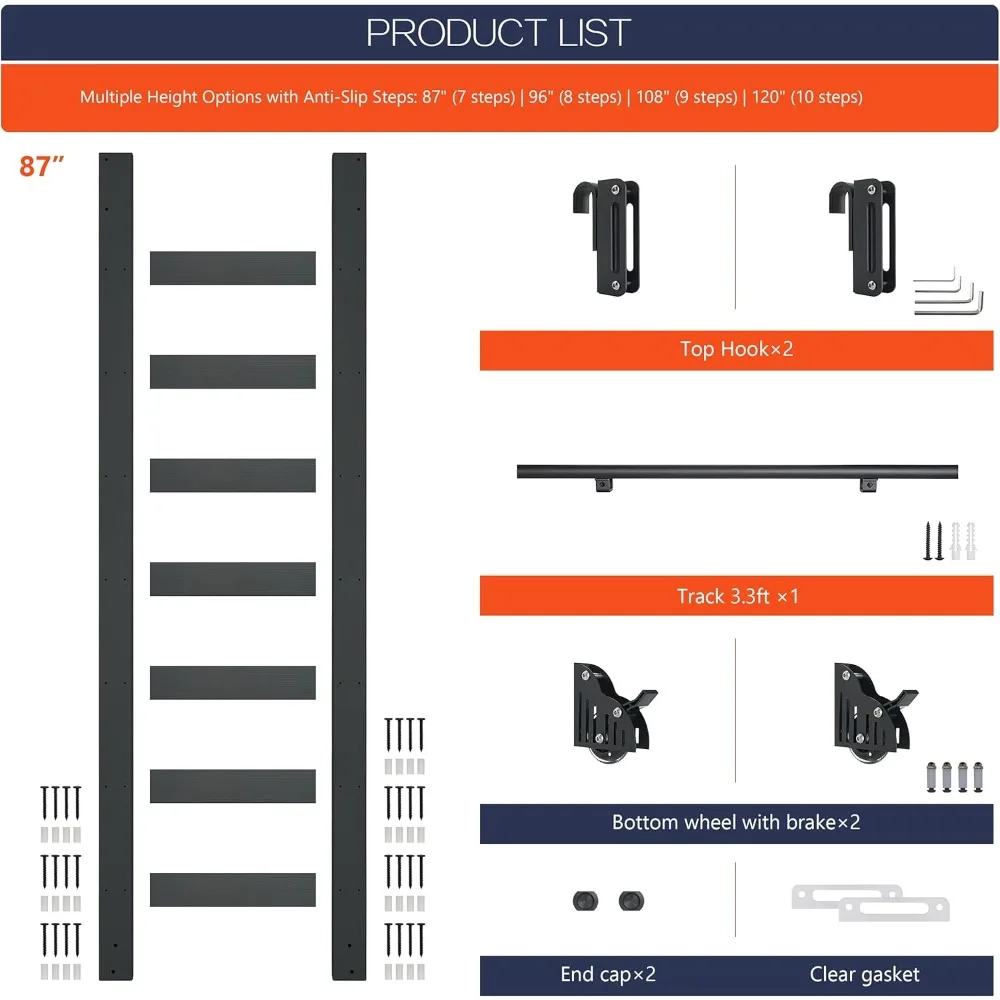 PRODUCT LIST

Multiple Height Options with Anti-Slip Steps: 87" (7 steps) | 96" (8 steps) | 108" (9 steps) | 120" (10 steps)

87″

Top Hook×2

Track 3.3ft ×1

Bottom wheel with brake×2

End cap×2

Clear gasket