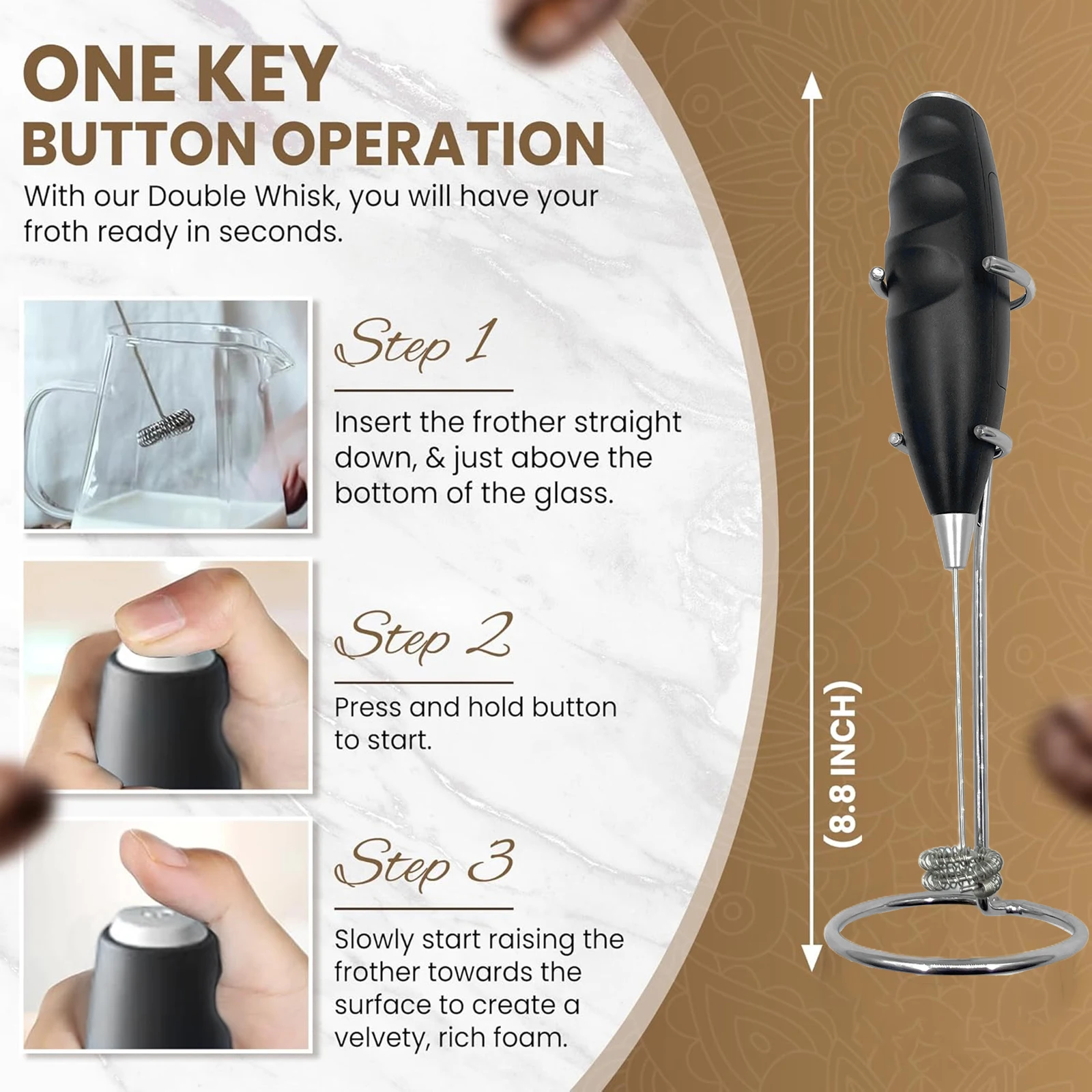 ONE KEY
BUTTON OPERATION

With our Double Whisk, you will have your froth ready in seconds.

Step 1

Insert the frother straight down, & just above the bottom of the glass.

Step 2

Press and hold button to start.

Step 3

Slowly start raising the frother towards the surface to create a velvety, rich foam.

(8.8 INCH)