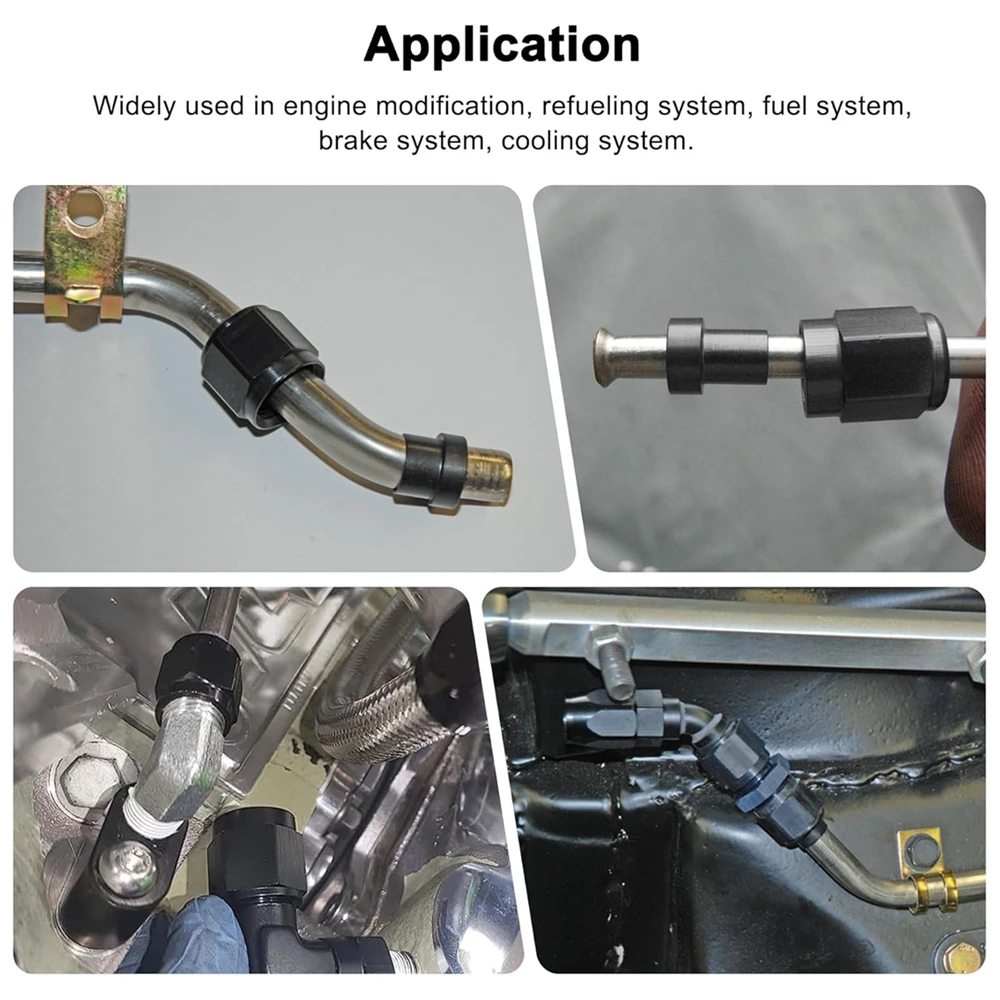 Application

Widely used in engine modification, refueling system, fuel system, brake system, cooling system.