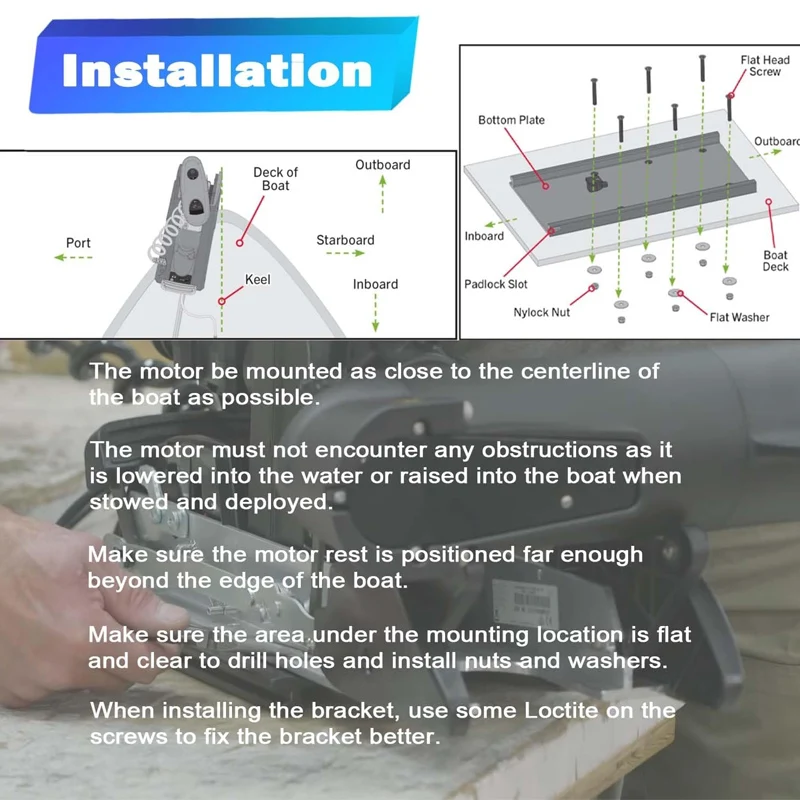 Installation

Deck of Boat

Outboard

Port

Starboard

Keel

Inboard

Flat Head Screw

Bottom Plate

Outboard

Inboard

Boat Deck

Padlock Slot

Nylock Nut

Flat Washer

The motor be mounted as close to the centerline of the boat as possible.

The motor must not encounter any obstructions as it is lowered into the water or raised into the boat when stowed and deployed.

Make sure the motor rest is positioned far enough beyond the edge of the boat.

Make sure the area under the mounting location is flat and clear to drill holes and install nuts and washers.

When installing the bracket, use some Loctite on the screws to fix the bracket better.