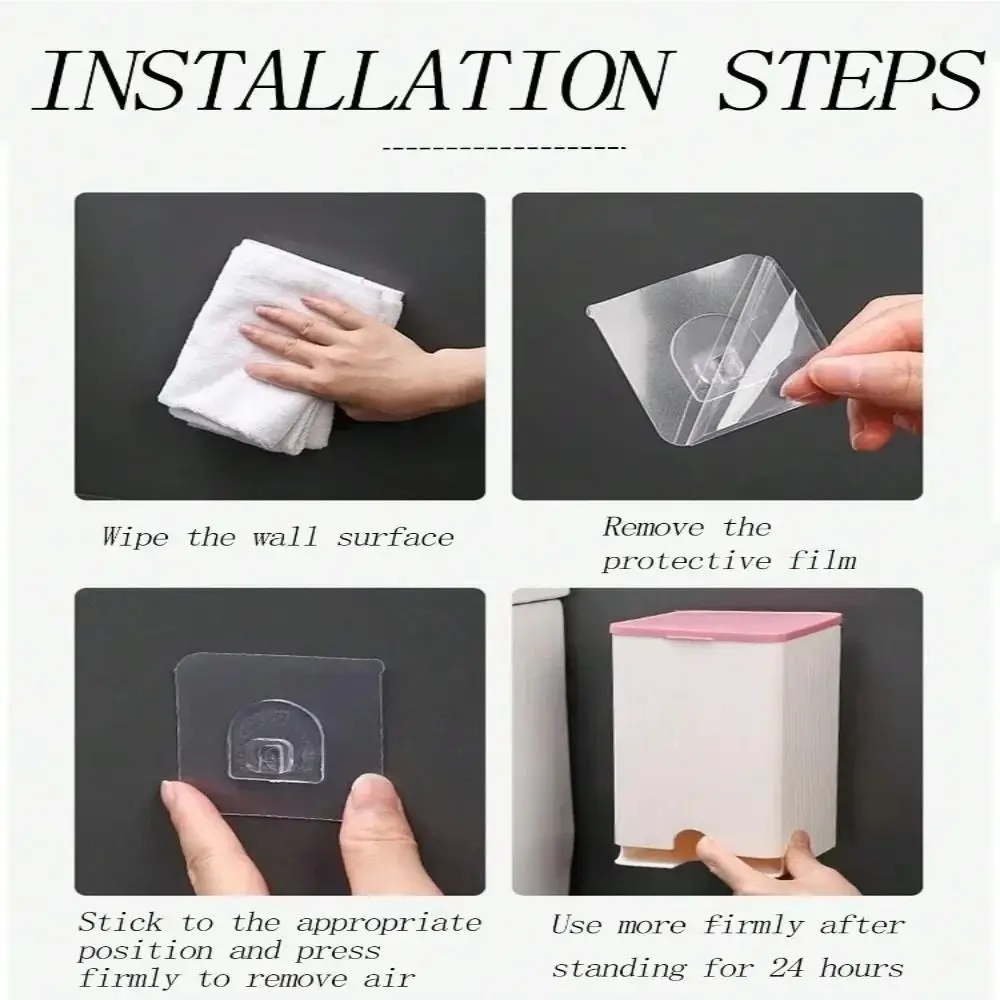 INSTALLATION STEPS

Wipe the wall surface

Remove the protective film

Stick to the appropriate position and press firmly to remove air

Use more firmly after standing for 24 hours