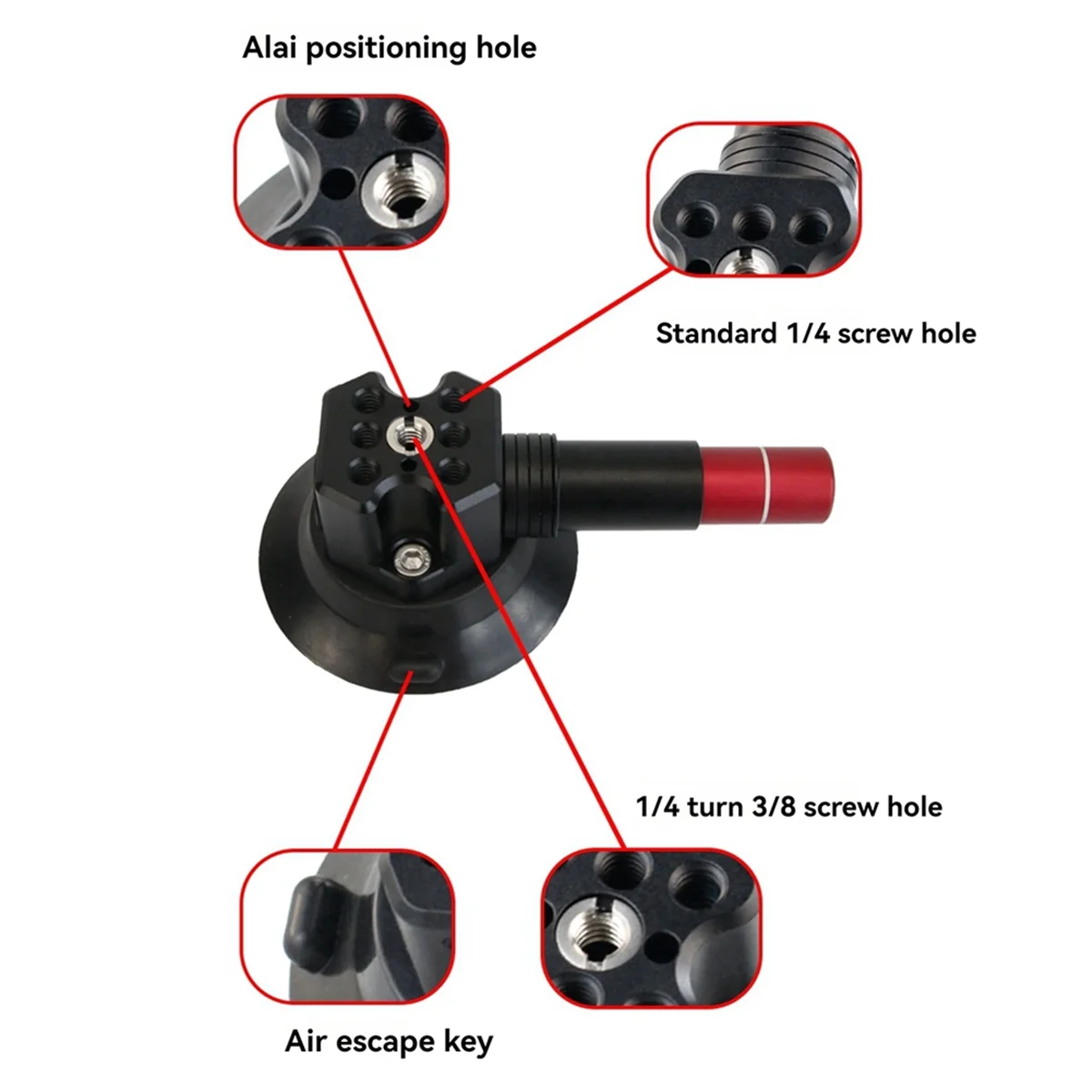 Alai positioning hole

Standard 1/4 screw hole

1/4 turn 3/8 screw hole

Air escape key