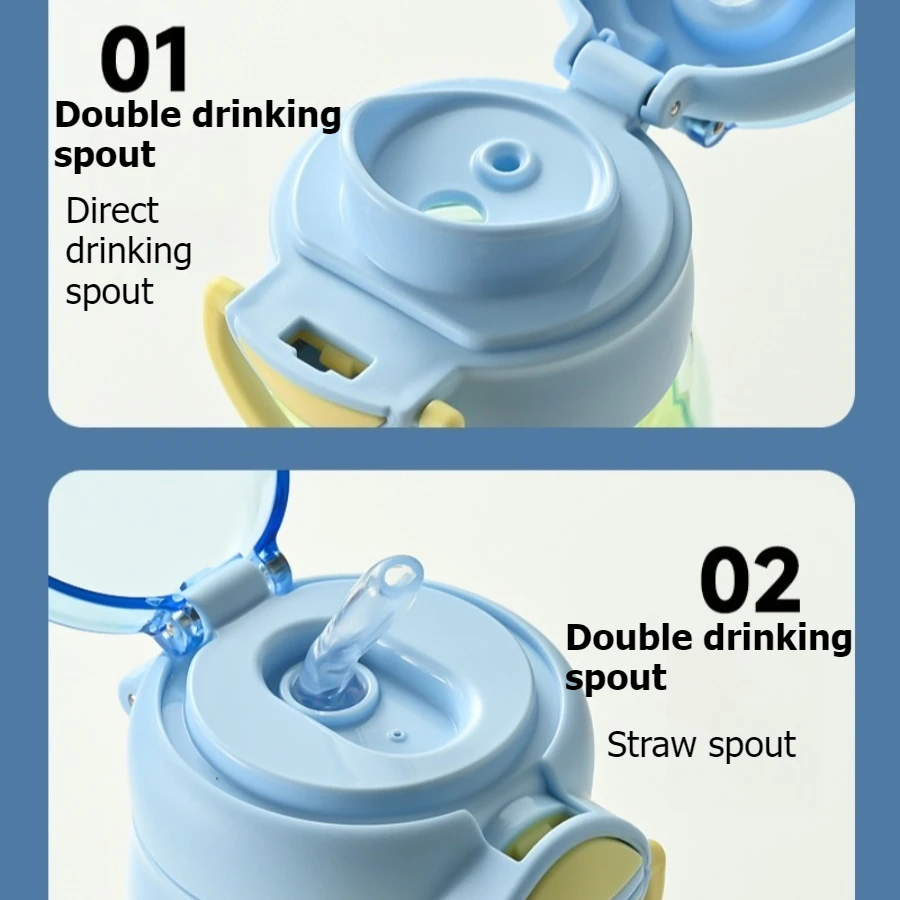 01
Double drinking spout

Direct drinking spout

02
Double drinking spout

Straw spout