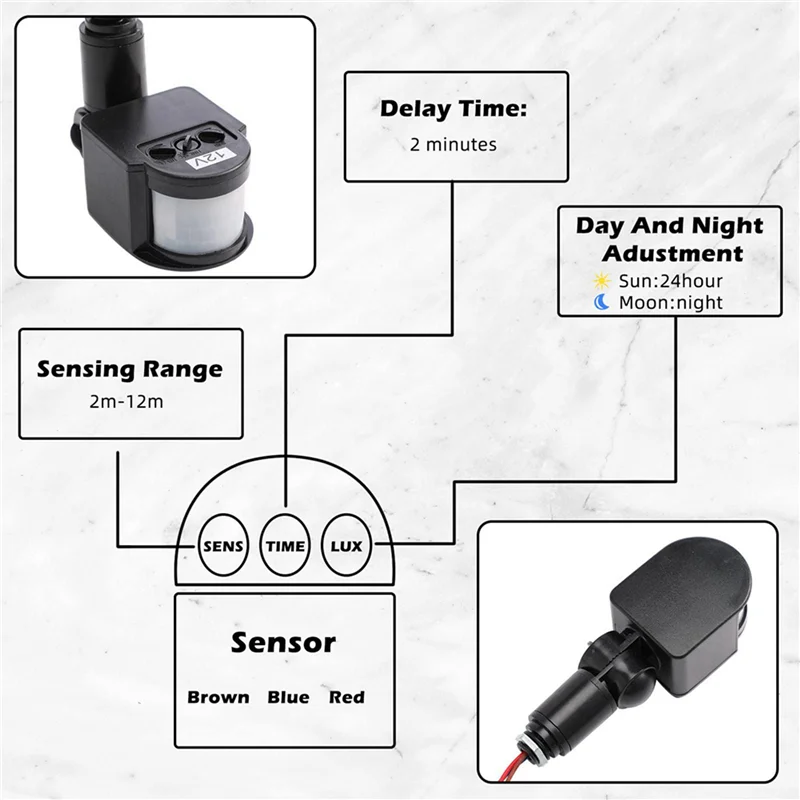 12V

Delay Time:
2 minutes

Day And Night Adustment
Sun:24hour
Moon:night

Sensing Range
2m-12m

SENS TIME LUX

Sensor
Brown Blue Red