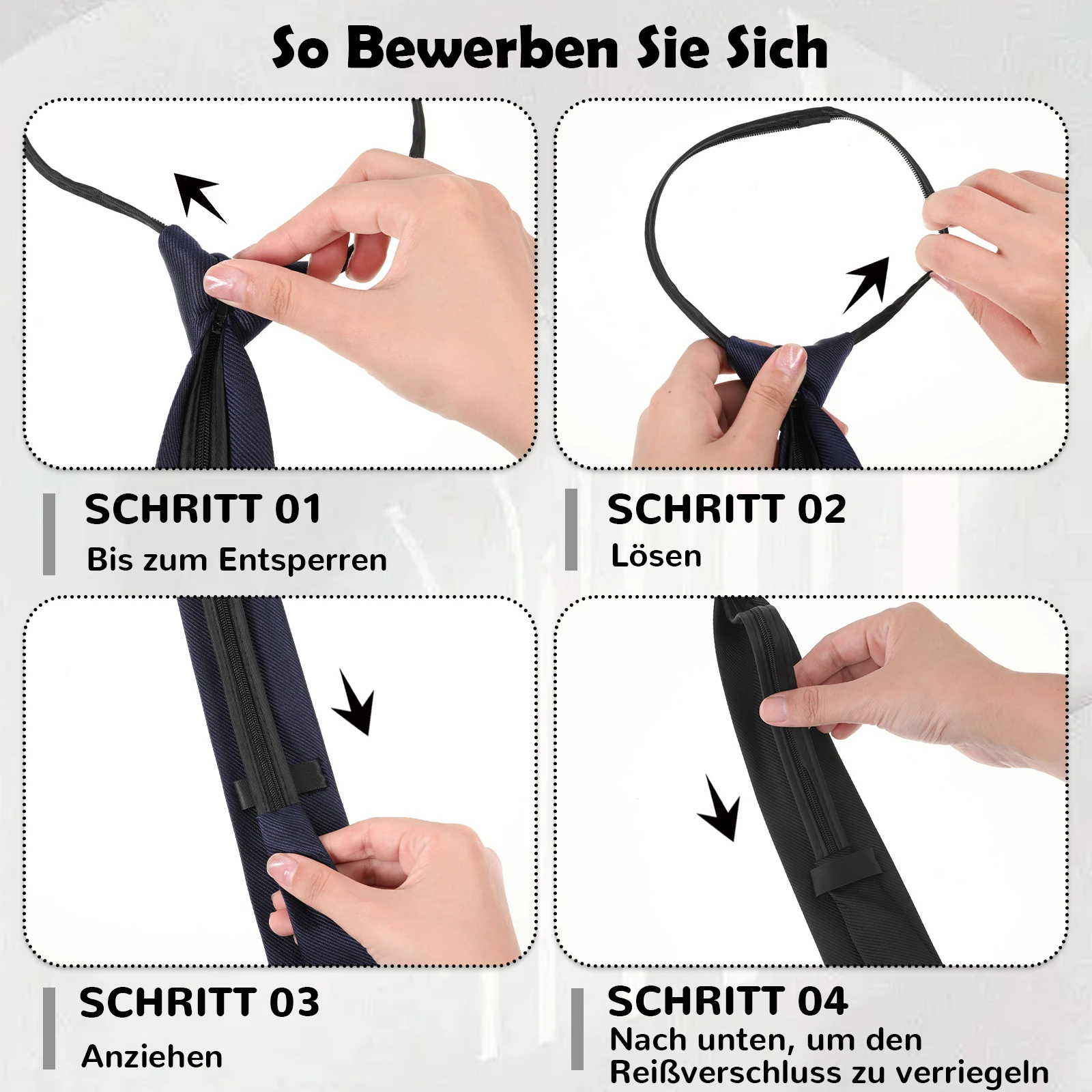 So Bewerben Sie Sich

SCHRITT 01
Bis zum Entsperren

SCHRITT 02
Lösen

SCHRITT 03
Anziehen

SCHRITT 04
Nach unten, um den Reißverschluss zu verriegeln