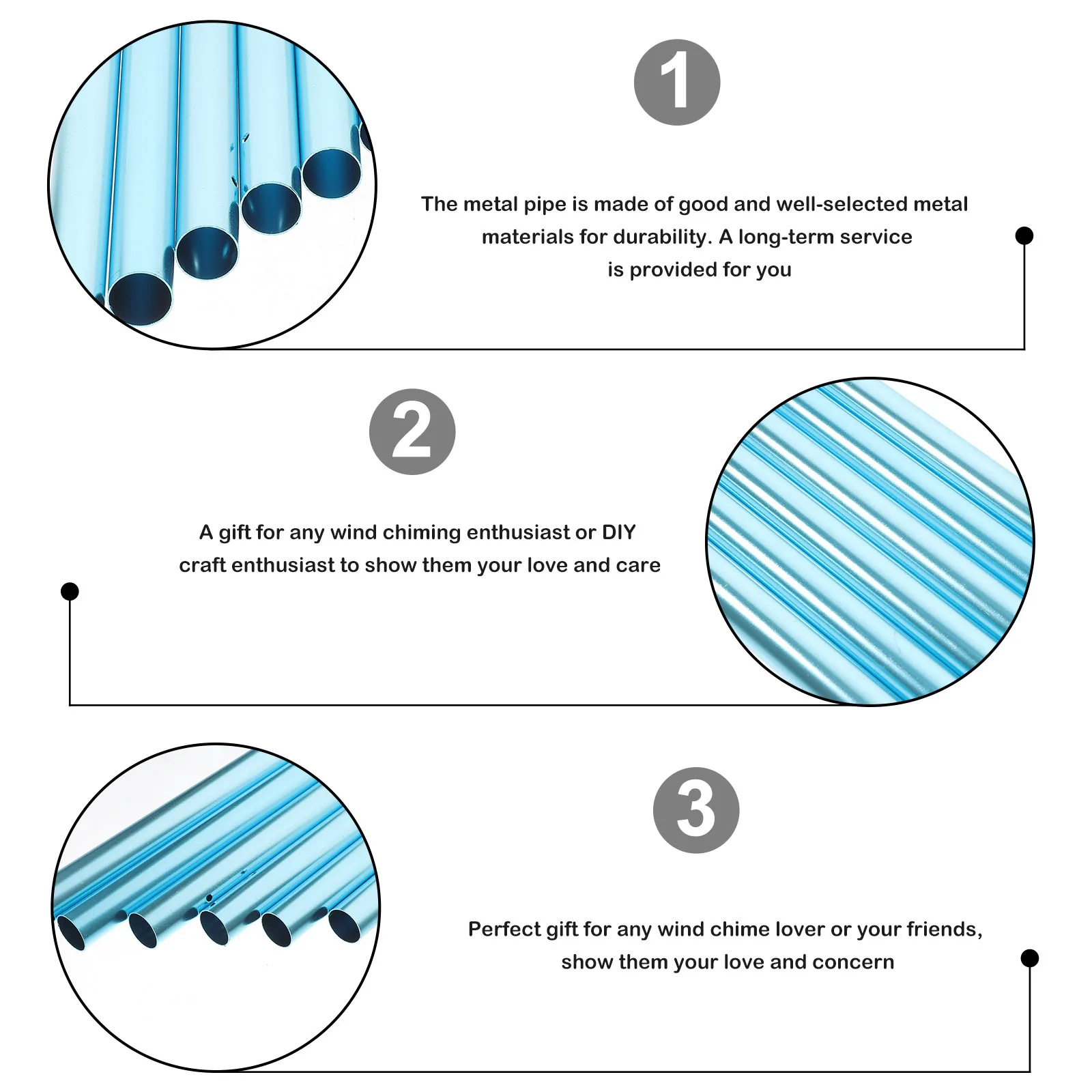 1

The metal pipe is made of good and well-selected metal materials for durability. A long-term service is provided for you

2

A gift for any wind chiming enthusiast or DIY craft enthusiast to show them your love and care

3

Perfect gift for any wind chime lover or your friends, show them your love and concern