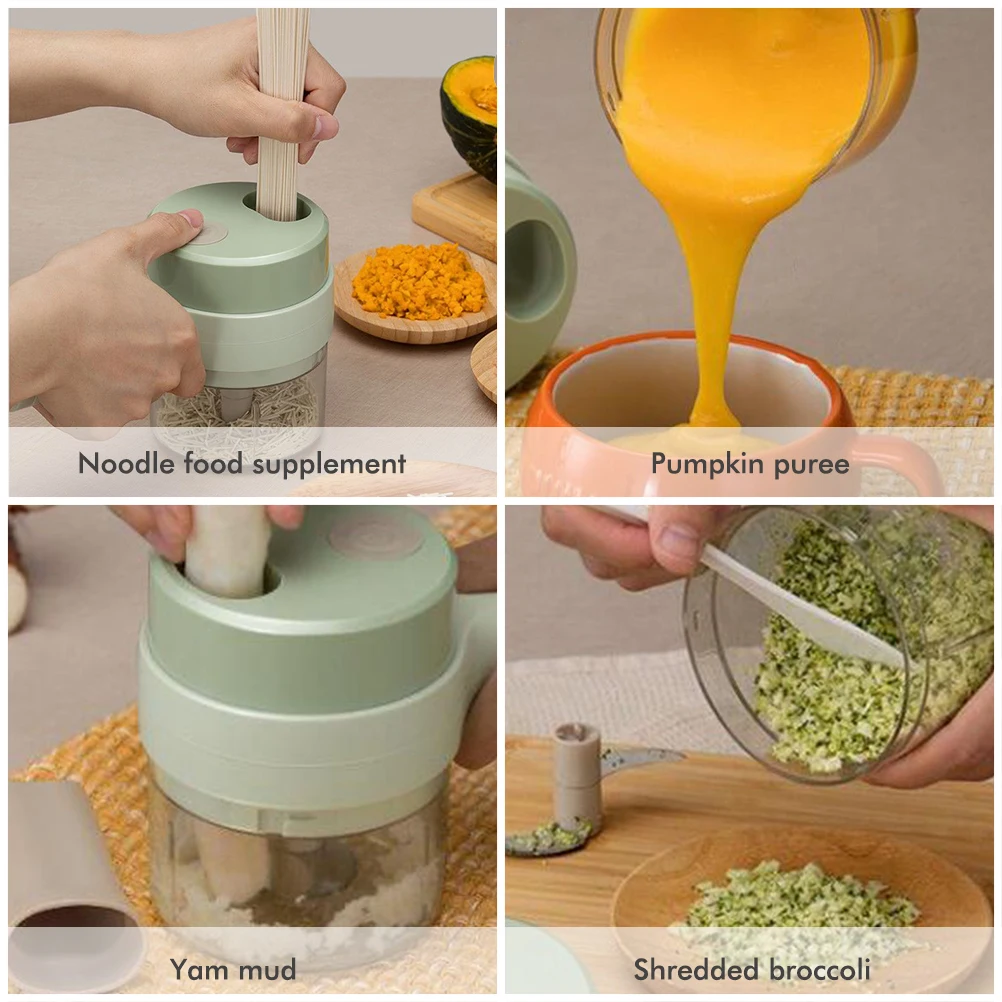 Noodle food supplement

Pumpkin puree

Yam mud

Shredded broccoli