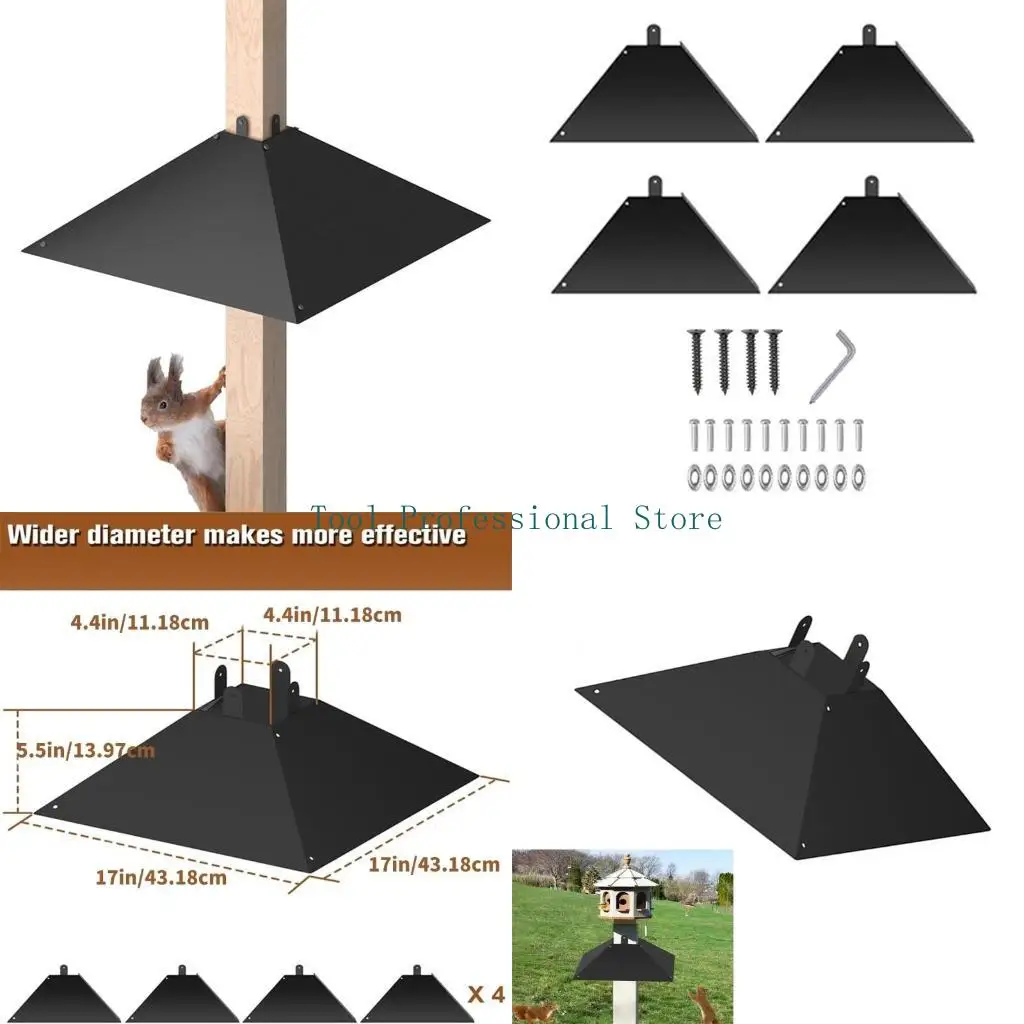 Tool Professional Store

Wider diameter makes more effective

4.4in/11.18cm

4.4in/11.18cm

5.5in/13.97cm

17in/43.18cm

17in/43.18cm

X 4