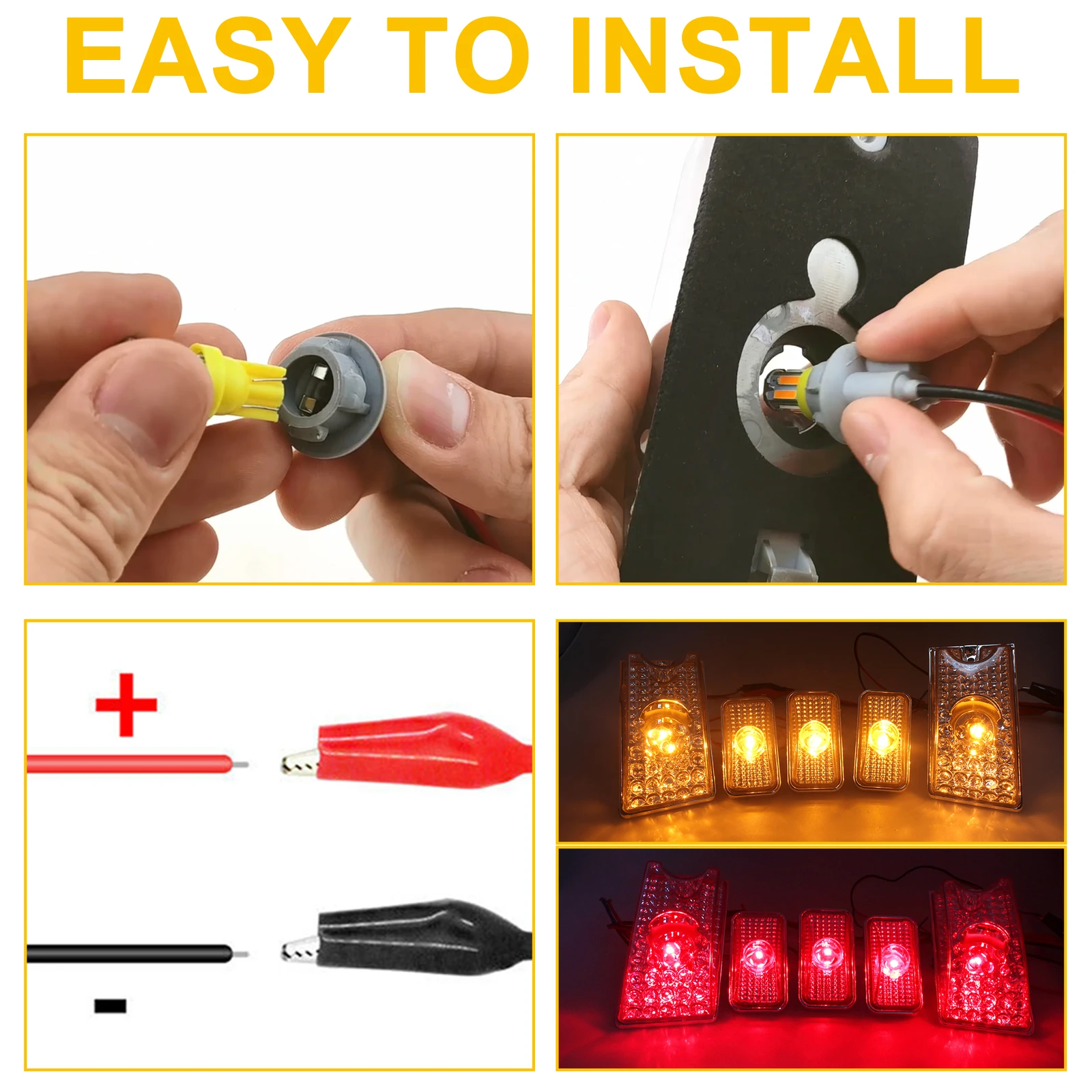 EASY TO INSTALL

+

-