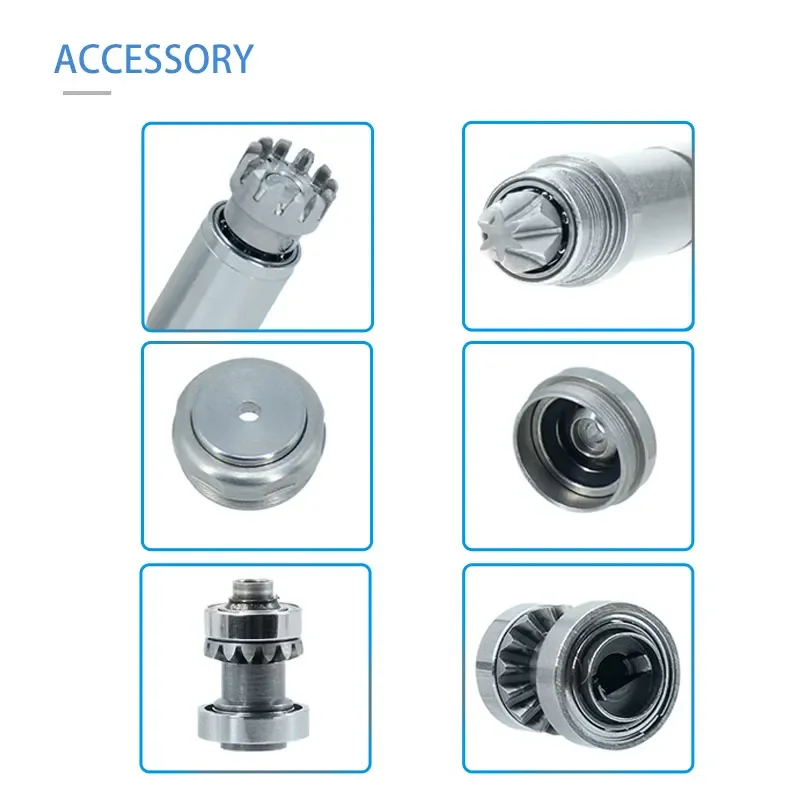 ACCESSORY