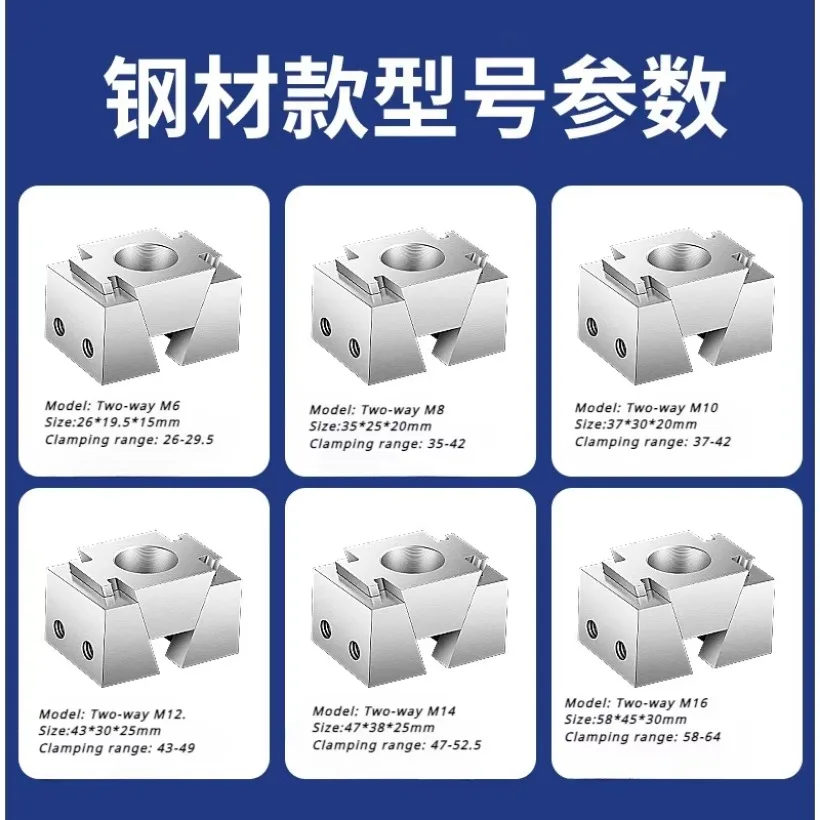 钢材款型号参数

Model: Two-way M6
Size:26*19.5*15mm
Clamping range: 26-29.5

Model: Two-way M8
Size:35*25*20mm
Clamping range: 35-42

Model: Two-way M10
Size:37*30*20mm
Clamping range: 37-42

Model: Two-way M12.
Size:43*30*25mm
Clamping range: 43-49

Model: Two-way M14
Size:47*38*25mm
Clamping range: 47-52.5

Model: Two-way M16
Size:58*45*30mm
Clamping range: 58-64