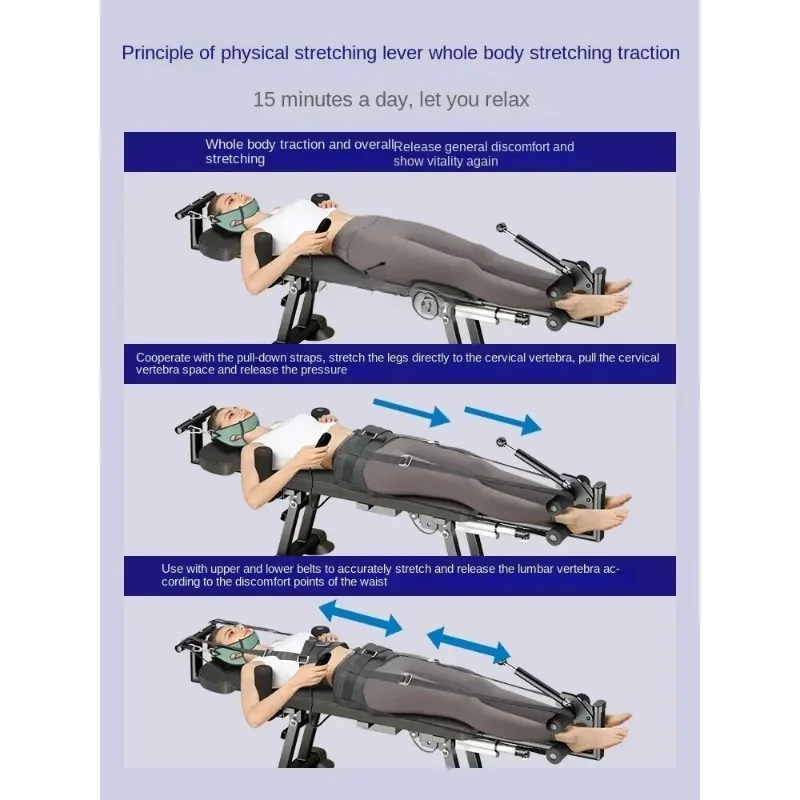 Principle of physical stretching lever whole body stretching traction

15 minutes a day, let you relax

Whole body traction and overall stretching

Release general discomfort and show vitality again

Cooperate with the pull-down straps, stretch the legs directly to the cervical vertebra, pull the cervical vertebra space and release the pressure

Use with upper and lower belts to accurately stretch and release the lumbar vertebra according to the discomfort points of the waist