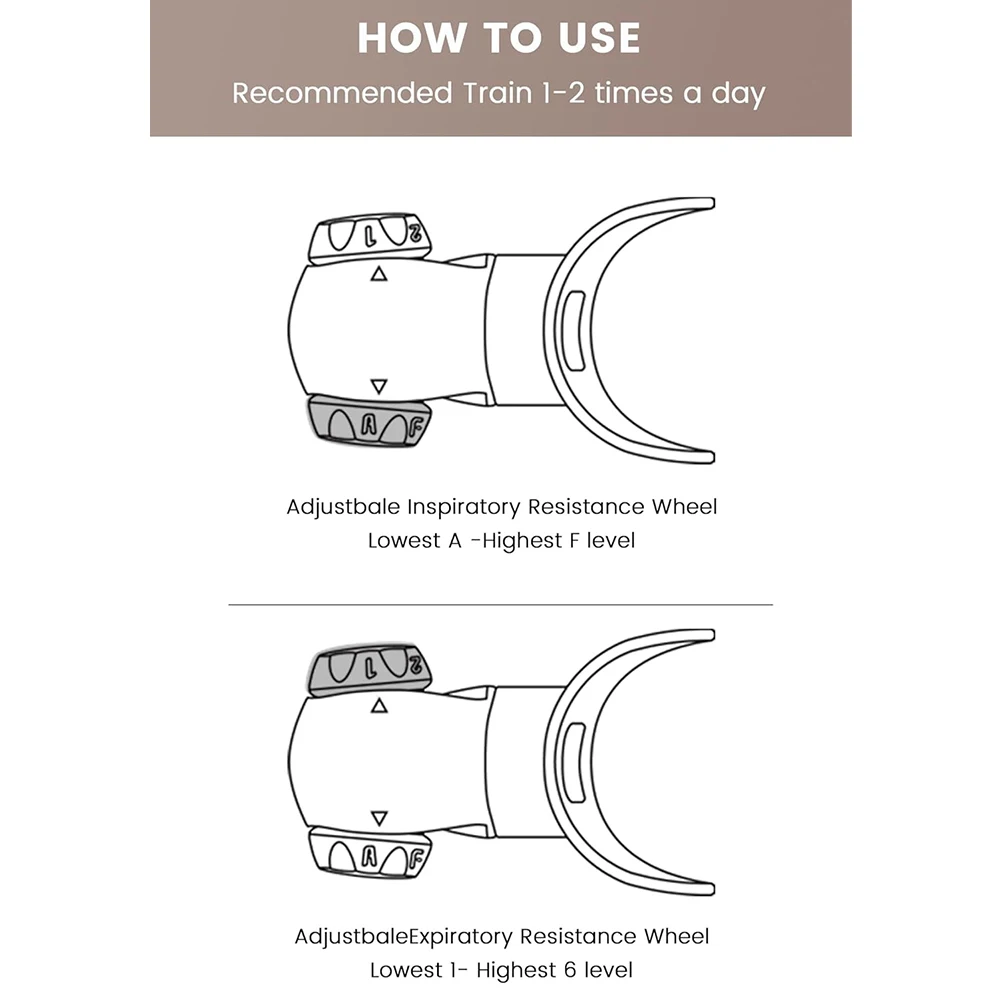 HOW TO USE
Recommended Train 1-2 times a day

1 2

A F

Adjustbale Inspiratory Resistance Wheel
Lowest A -Highest F level

1 2

A F

AdjustbaleExpiratory Resistance Wheel
Lowest 1- Highest 6 level