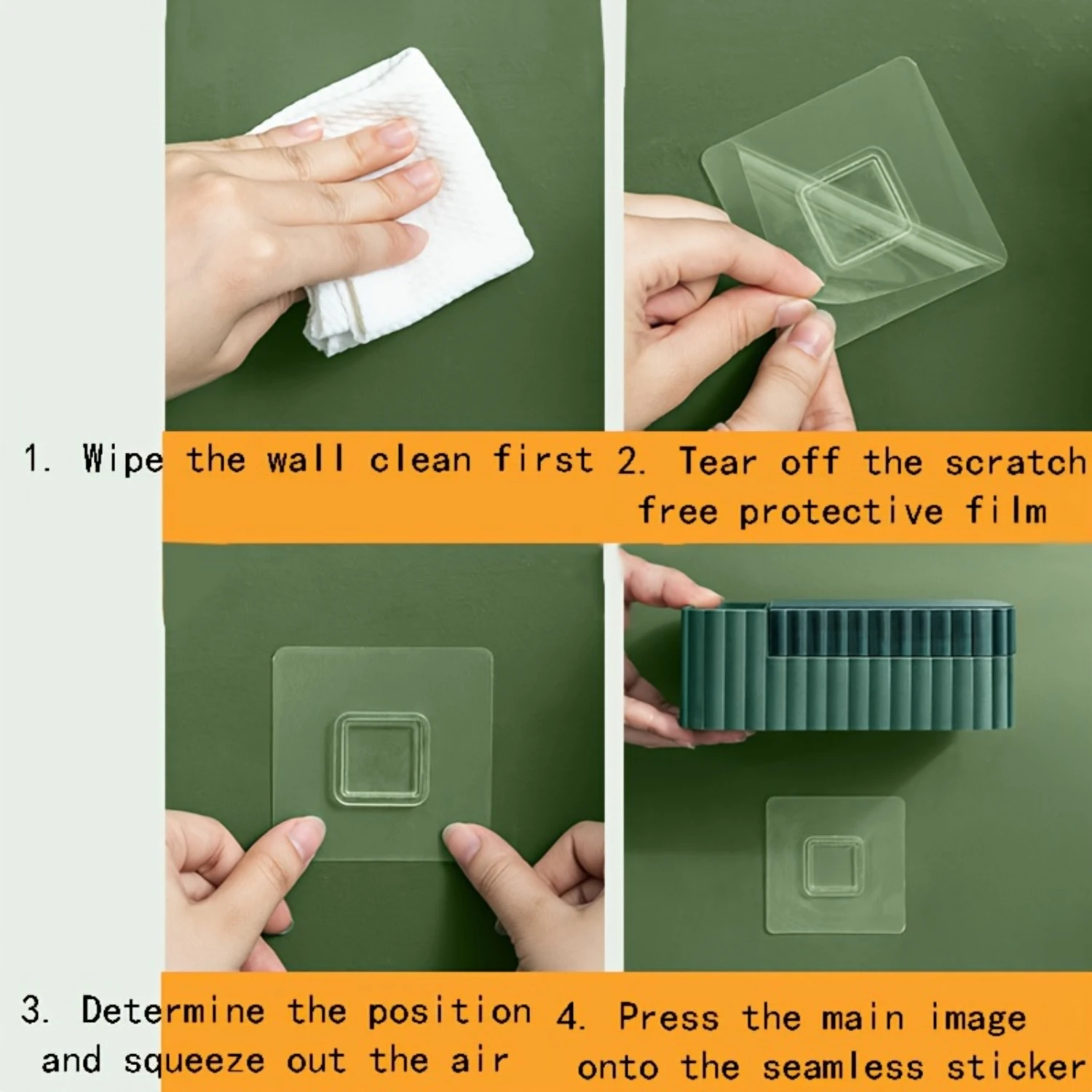 1. Wipe the wall clean first

2. Tear off the scratch free protective film

3. Determine the position and squeeze out the air

4. Press the main image onto the seamless sticker