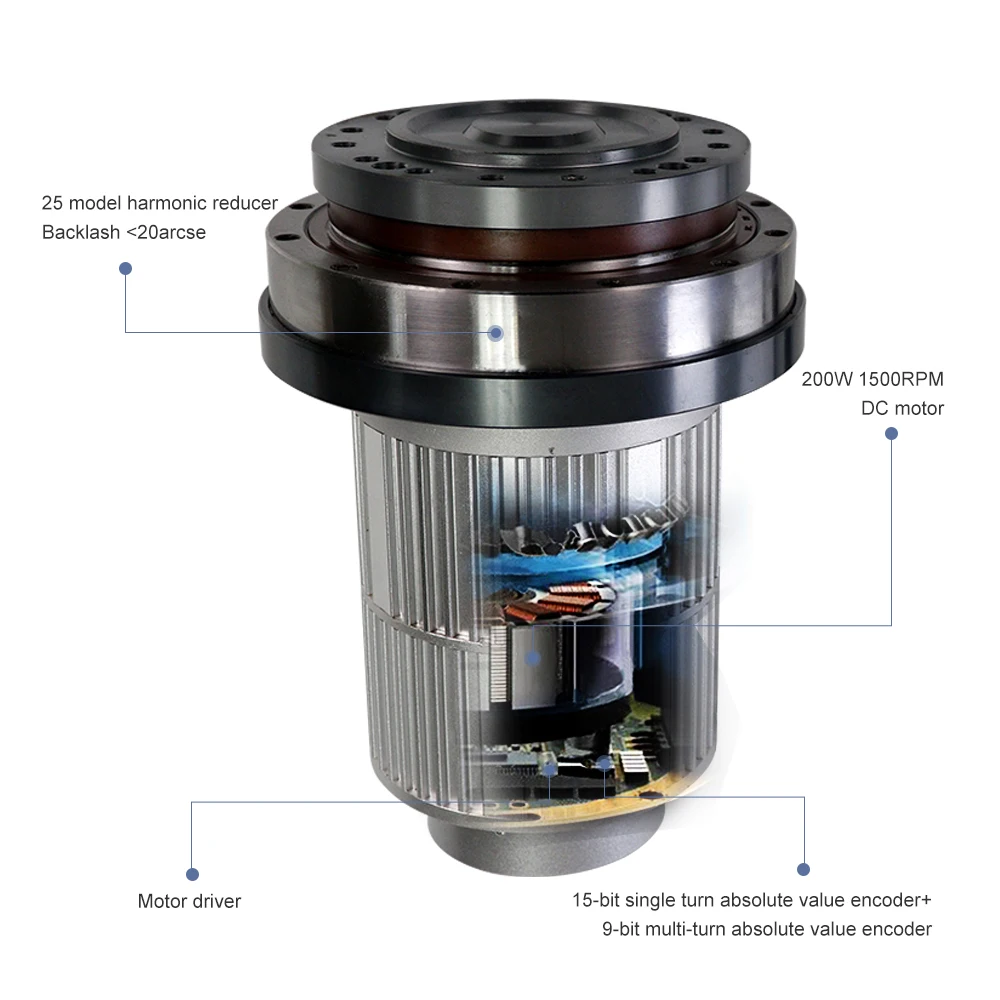 25 model harmonic reducer
Backlash <20arcse

200W 1500RPM
DC motor

Motor driver

15-bit single turn absolute value encoder+
9-bit multi-turn absolute value encoder