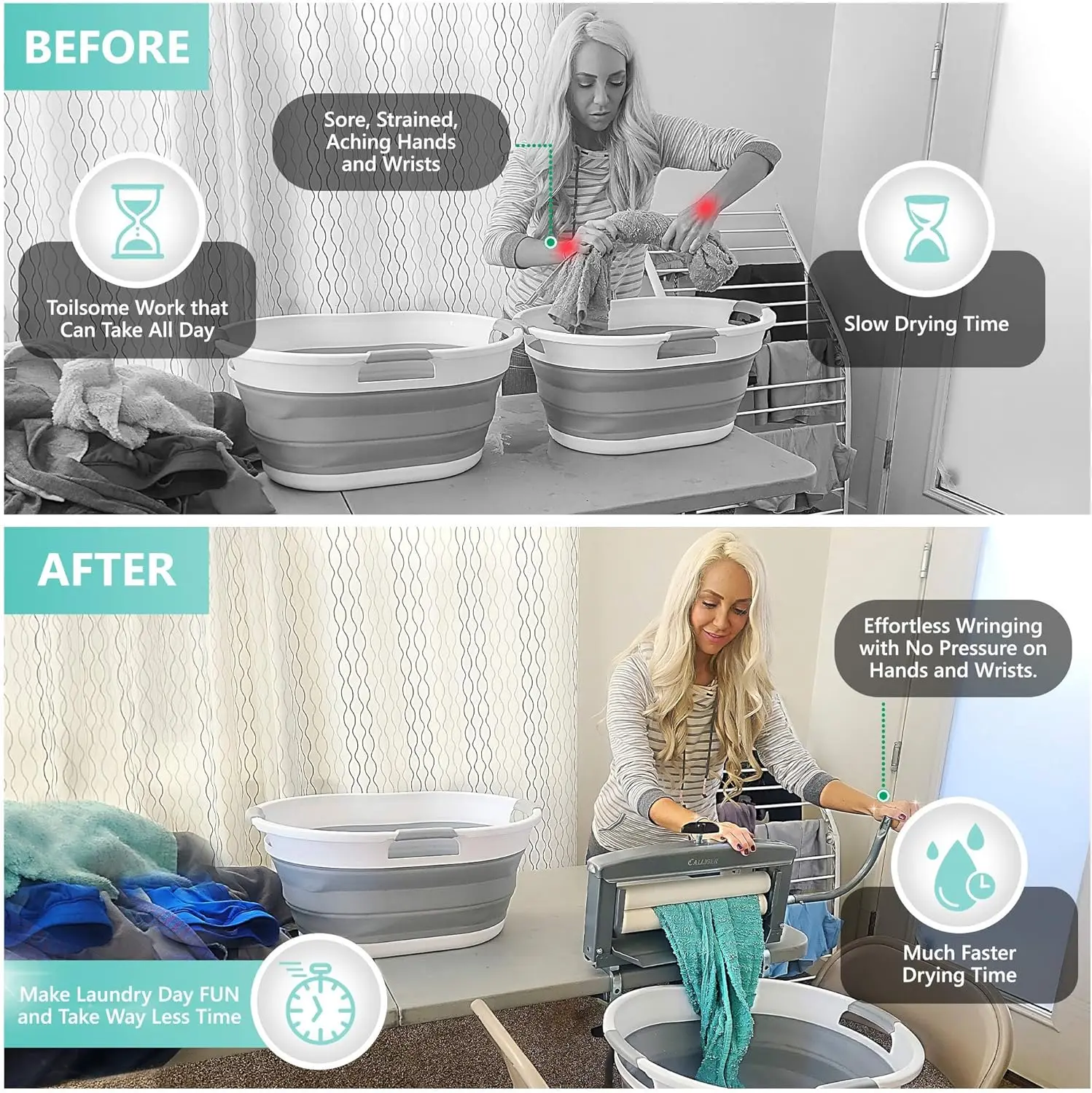 BEFORE

Sore, Strained, Aching Hands and Wrists

Toilsome Work that Can Take All Day

Slow Drying Time

AFTER

Effortless Wringing with No Pressure on Hands and Wrists.

CALLIGER

Much Faster Drying Time

Make Laundry Day FUN and Take Way Less Time