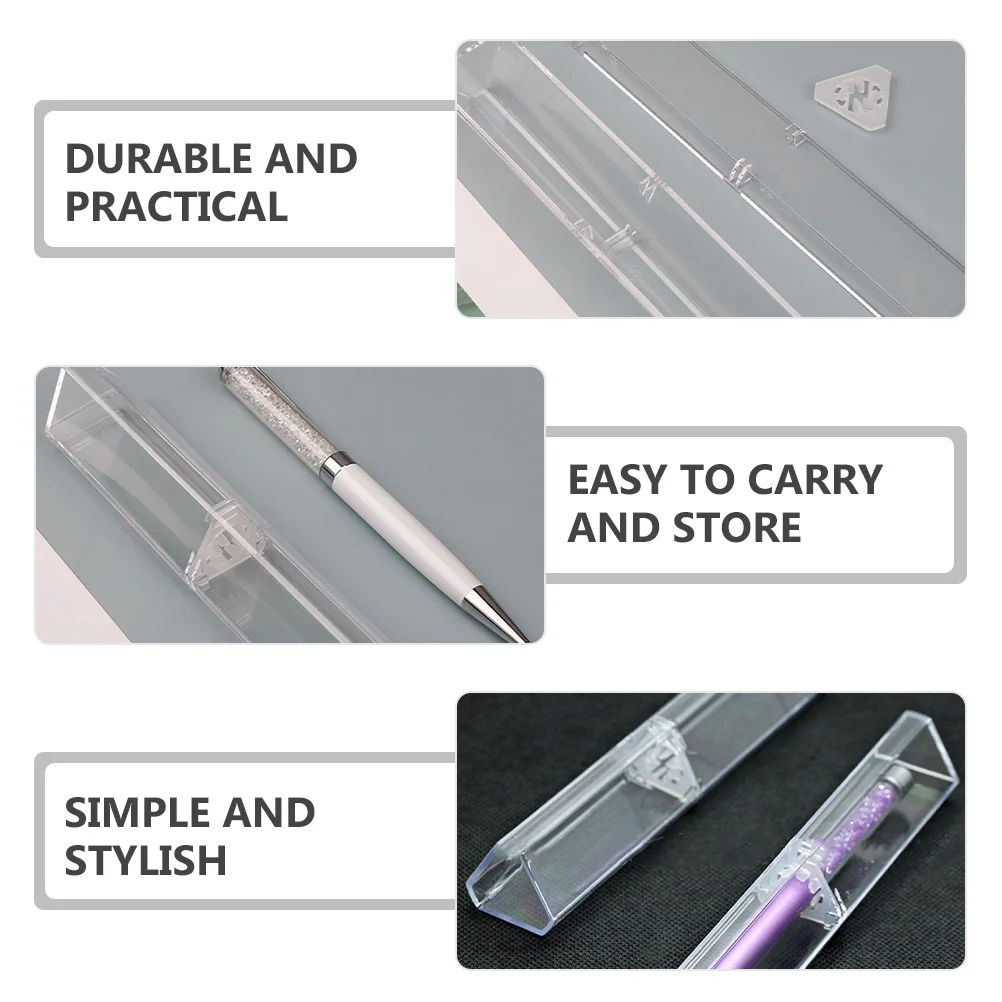 DURABLE AND PRACTICAL

EASY TO CARRY AND STORE

SIMPLE AND STYLISH