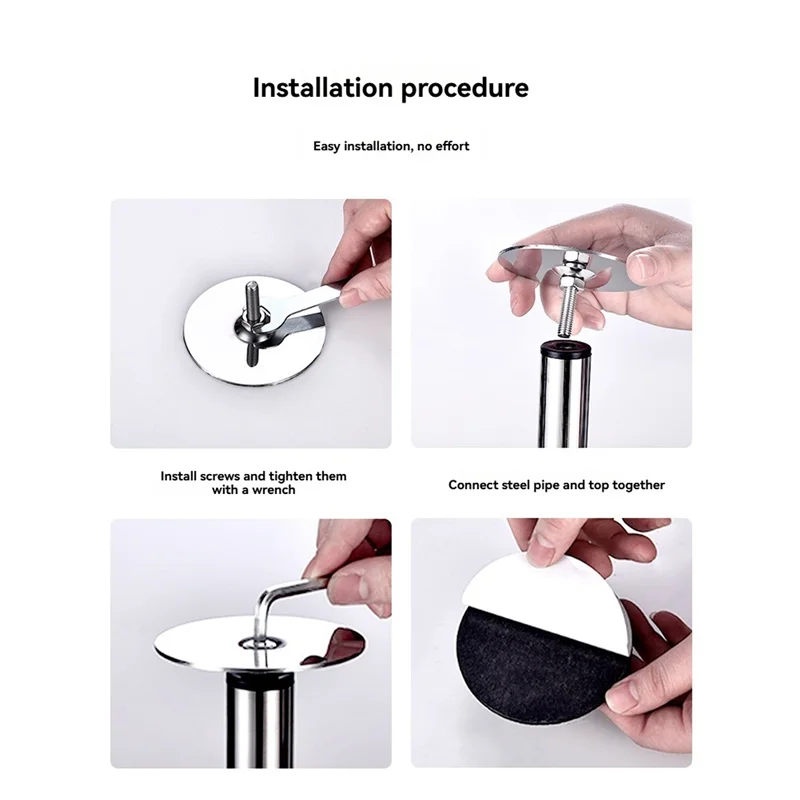 Installation procedure

Easy installation, no effort

Install screws and tighten them with a wrench

Connect steel pipe and top together