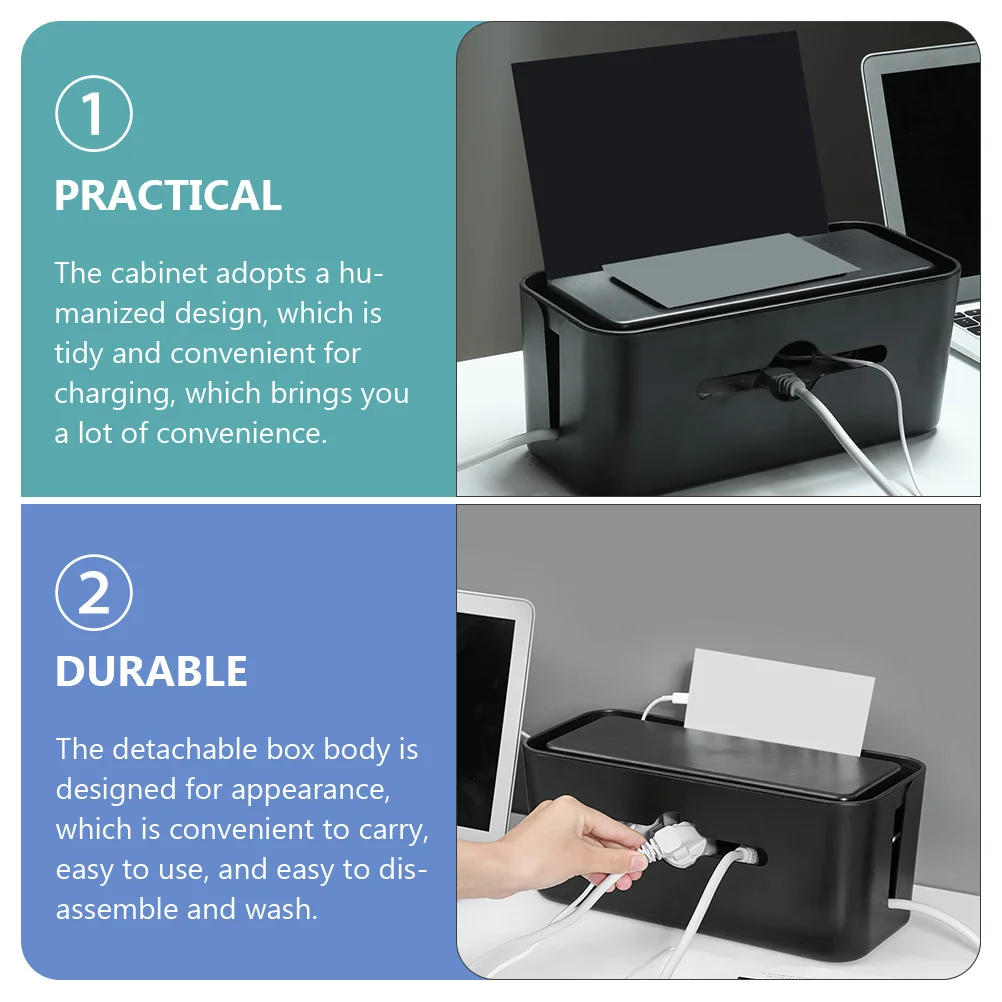 1

PRACTICAL

The cabinet adopts a humanized design, which is tidy and convenient for charging, which brings you a lot of convenience.

2

DURABLE

The detachable box body is designed for appearance, which is convenient to carry, easy to use, and easy to disassemble and wash.