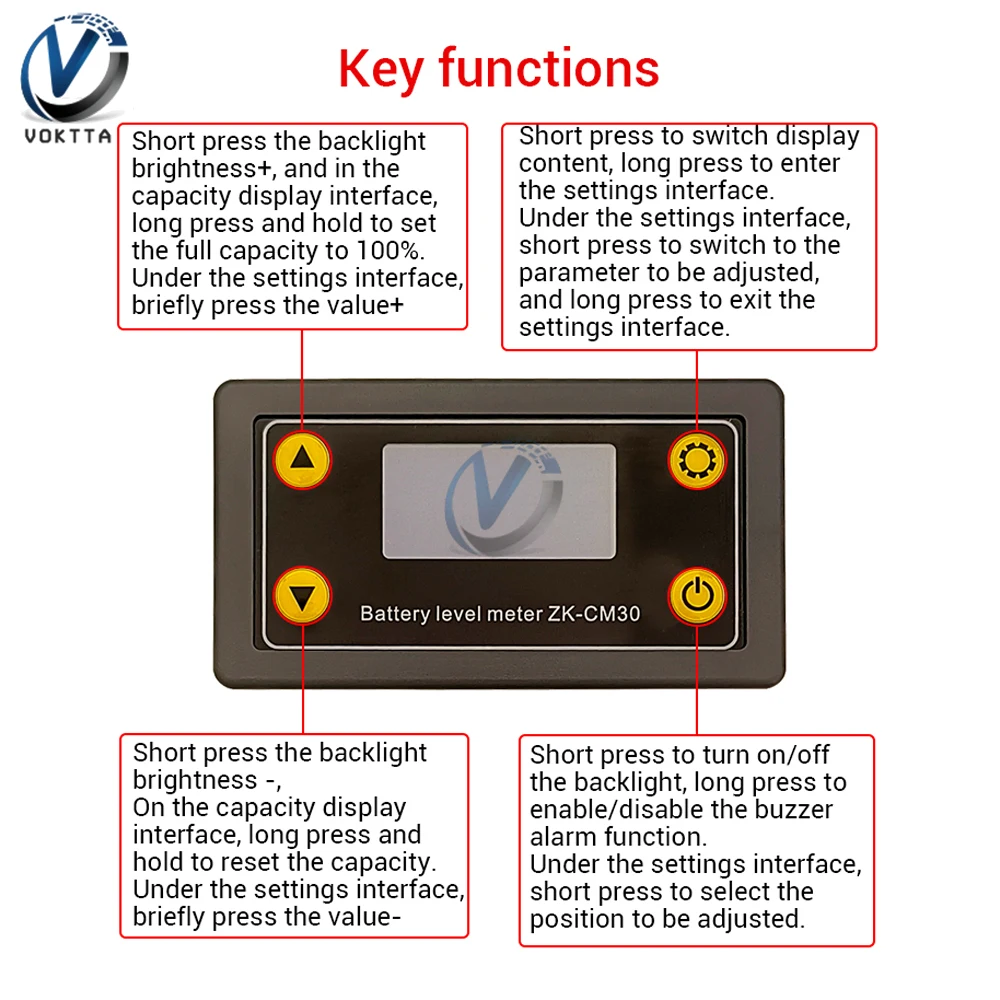 VOKTTA

Key functions

Short press the backlight brightness+, and in the capacity display interface, long press and hold to set the full capacity to 100%. Under the settings interface, briefly press the value+

Short press to switch display content, long press to enter the settings interface.
Under the settings interface, short press to switch to the parameter to be adjusted, and long press to exit the settings interface.

Battery level meter ZK-CM30

Short press the backlight brightness -,
On the capacity display interface, long press and hold to reset the capacity.
Under the settings interface, briefly press the value-

Short press to turn on/off the backlight, long press to enable/disable the buzzer alarm function.
Under the settings interface, short press to select the position to be adjusted.