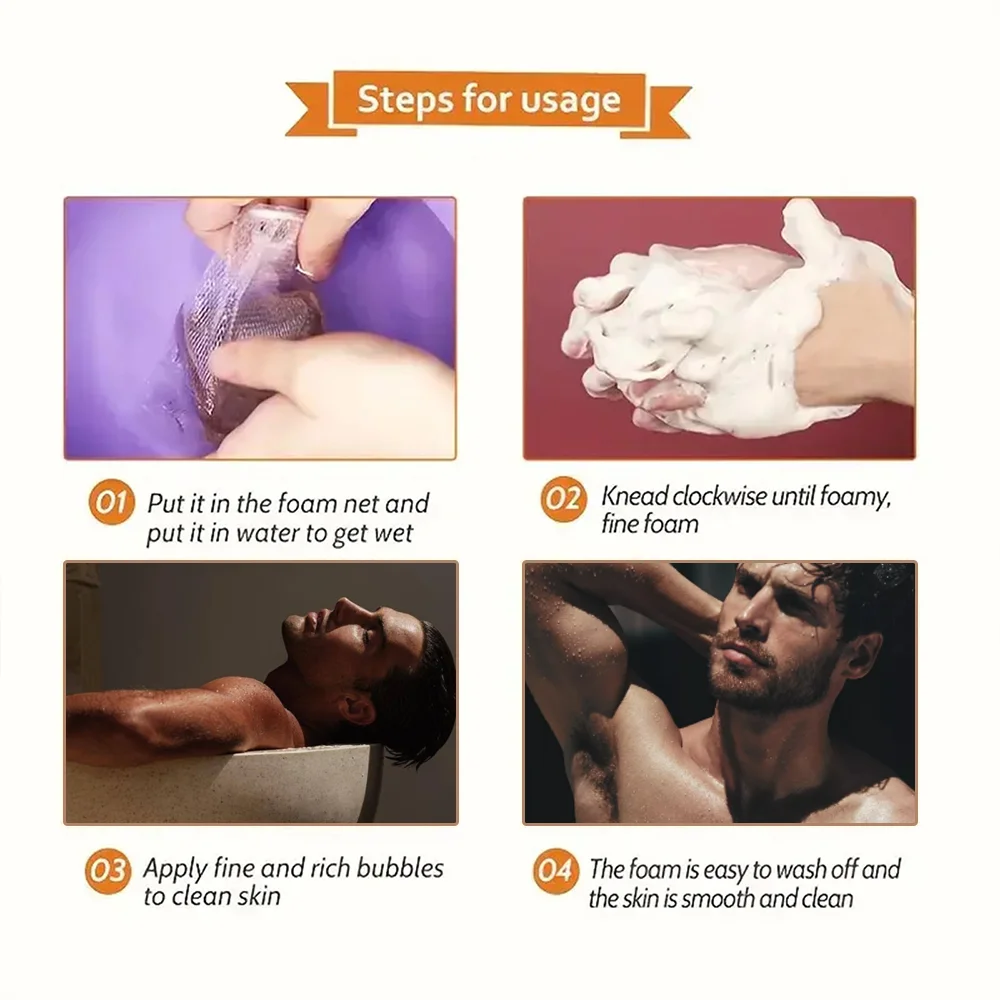 Steps for usage

01 Put it in the foam net and put it in water to get wet

02 Knead clockwise until foamy, fine foam

03 Apply fine and rich bubbles to clean skin

04 The foam is easy to wash off and the skin is smooth and clean