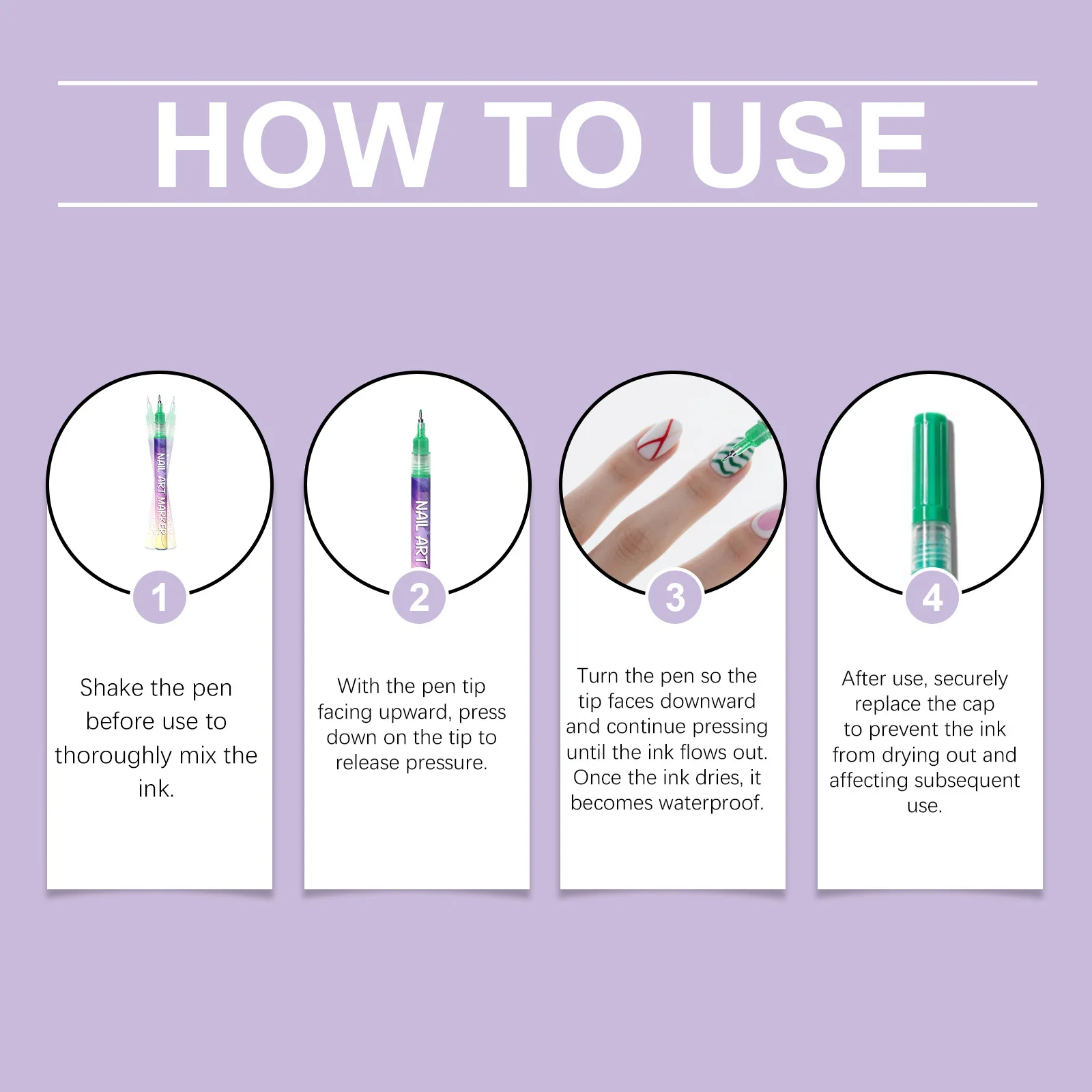 HOW TO USE

NAIL ART MARKER

1

Shake the pen before use to thoroughly mix the ink.

NAIL ART

2

With the pen tip facing upward, press down on the tip to release pressure.

3

Turn the pen so the tip faces downward and continue pressing until the ink flows out. Once the ink dries, it becomes waterproof.

4

After use, securely replace the cap to prevent the ink from drying out and affecting subsequent use.