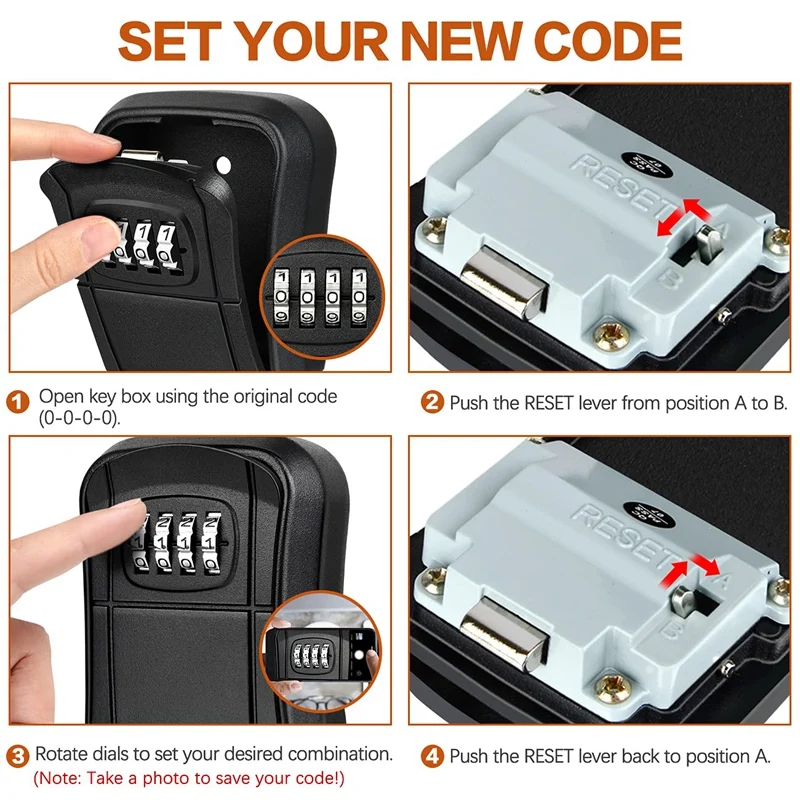 SET YOUR NEW CODE

RESET
A
B

1 Open key box using the original code (0-0-0-0).

2 Push the RESET lever from position A to B.

RESET
A
B

3 Rotate dials to set your desired combination.
(Note: Take a photo to save your code!)

4 Push the RESET lever back to position A.