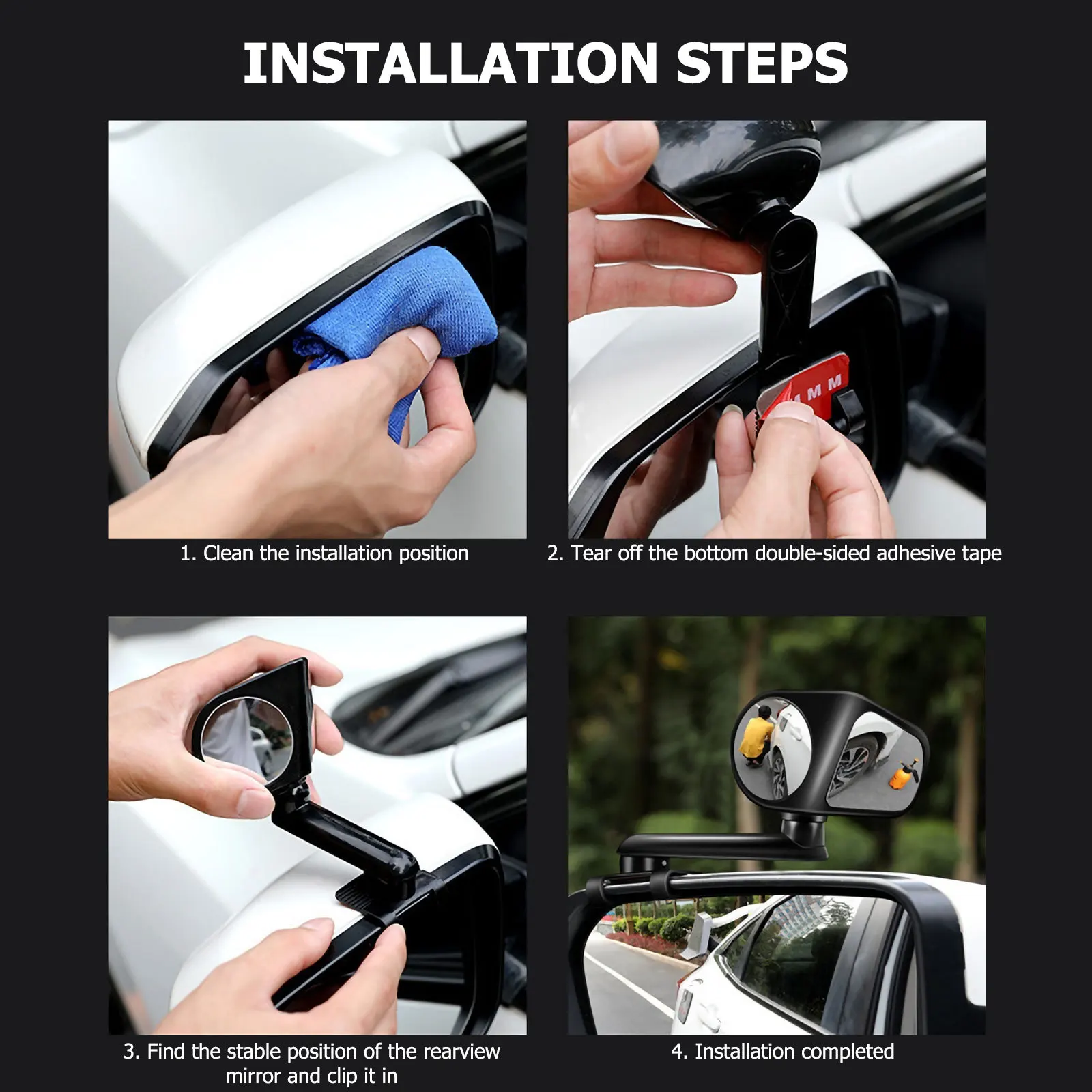 INSTALLATION STEPS

1. Clean the installation position

2. Tear off the bottom double-sided adhesive tape

3. Find the stable position of the rearview mirror and clip it in

4. Installation completed